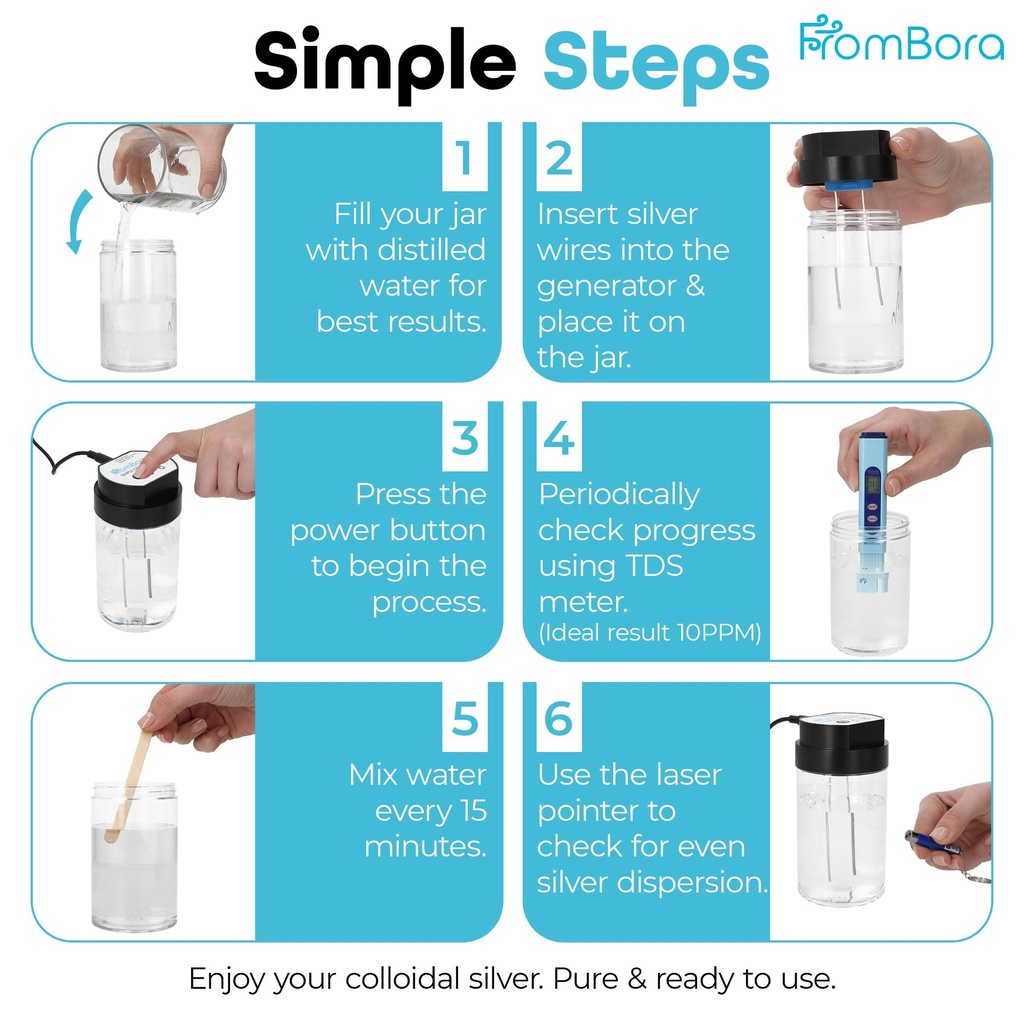 Simple Steps

FromBora

1
Fill your jar with distilled water for best results.

2
Insert silver wires into the generator & place it on the jar.

3
Press the power button to begin the process.

4
Periodically check progress using TDS meter.
(Ideal result 10PPM)

5
Mix water every 15 minutes.

6
Use the laser pointer to check for even silver dispersion.

Enjoy your colloidal silver. Pure & ready to use.