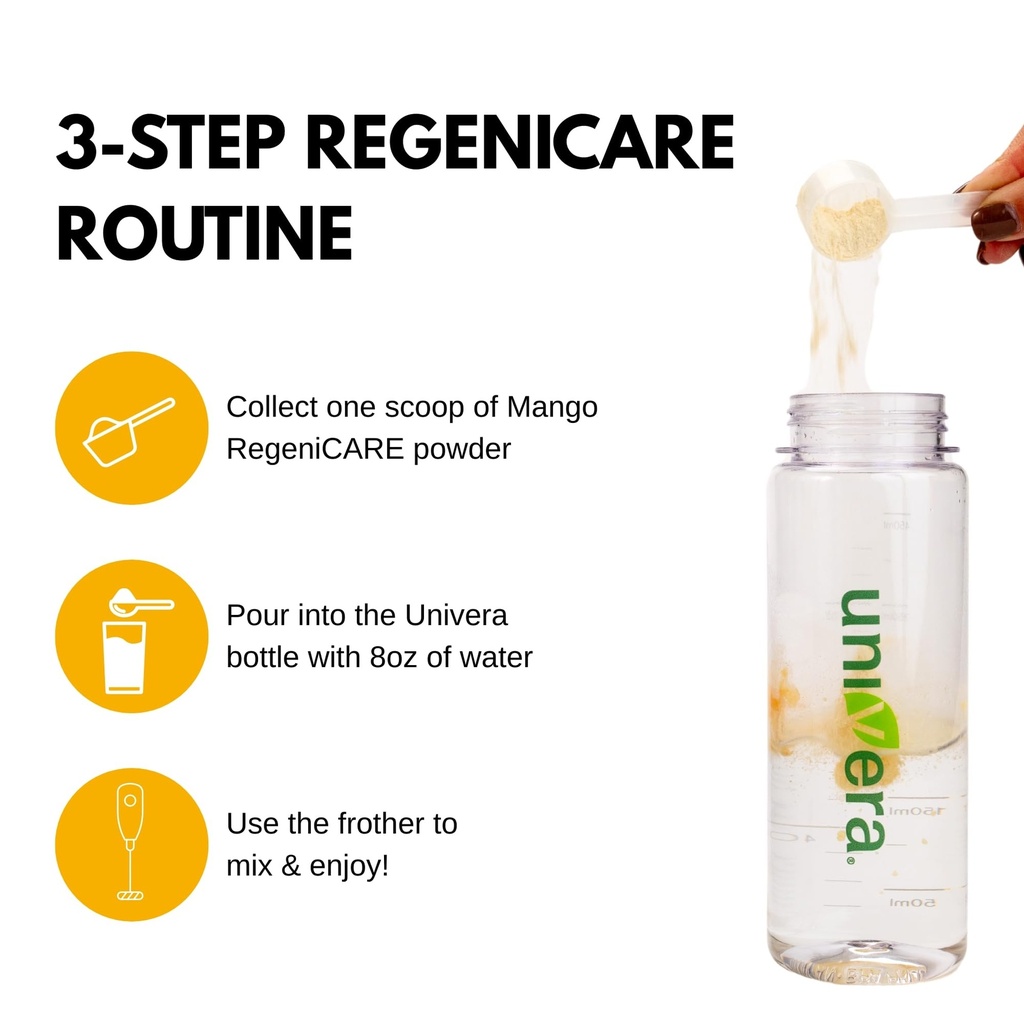 3-STEP REGENICARE ROUTINE

Collect one scoop of Mango RegeniCARE powder

Pour into the Univera bottle with 8oz of water

Use the frother to mix & enjoy!

univera

150ml

50ml