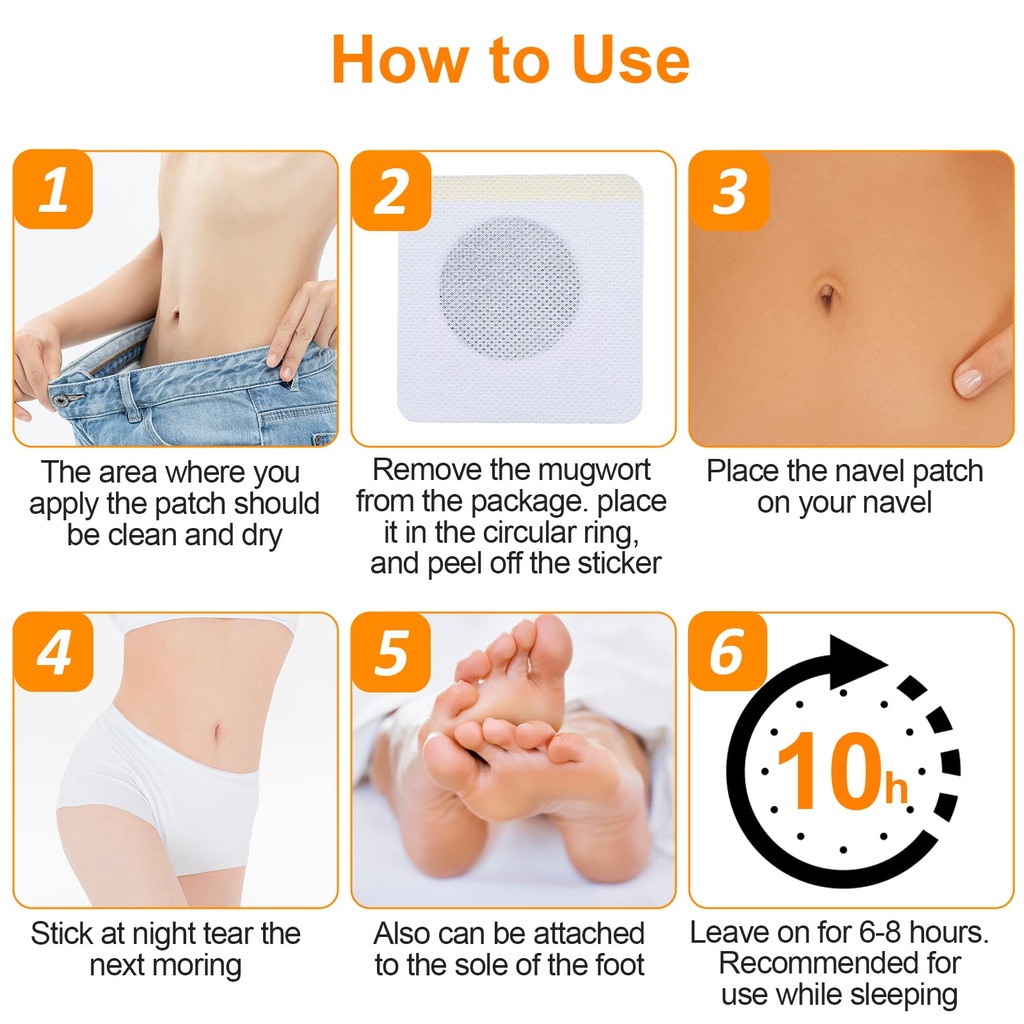 How to Use

1

The area where you apply the patch should be clean and dry

2

Remove the mugwort from the package. place it in the circular ring, and peel off the sticker

3

Place the navel patch on your navel

4

Stick at night tear the next moring

5

Also can be attached to the sole of the foot

6

10h

Leave on for 6-8 hours. Recommended for use while sleeping