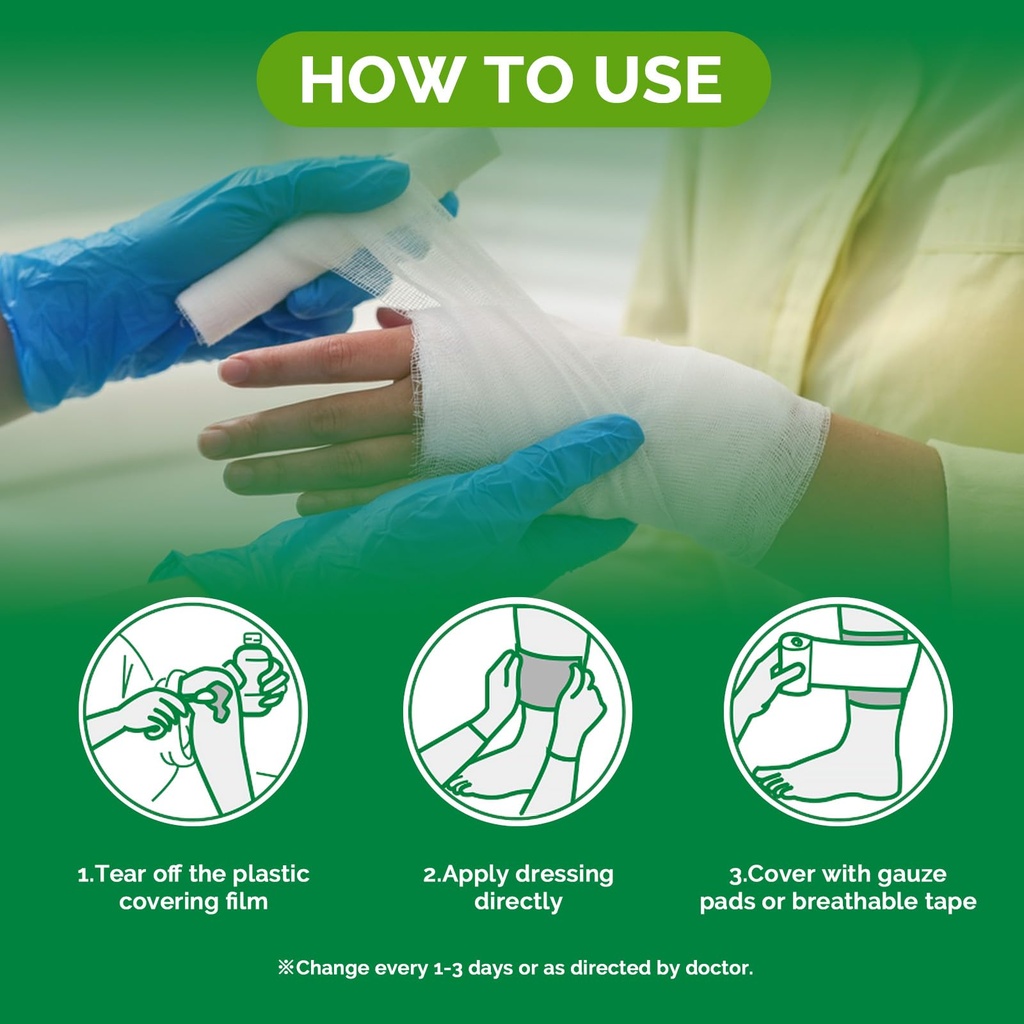 HOW TO USE

1.Tear off the plastic covering film

2.Apply dressing directly

3.Cover with gauze pads or breathable tape

※Change every 1-3 days or as directed by doctor.