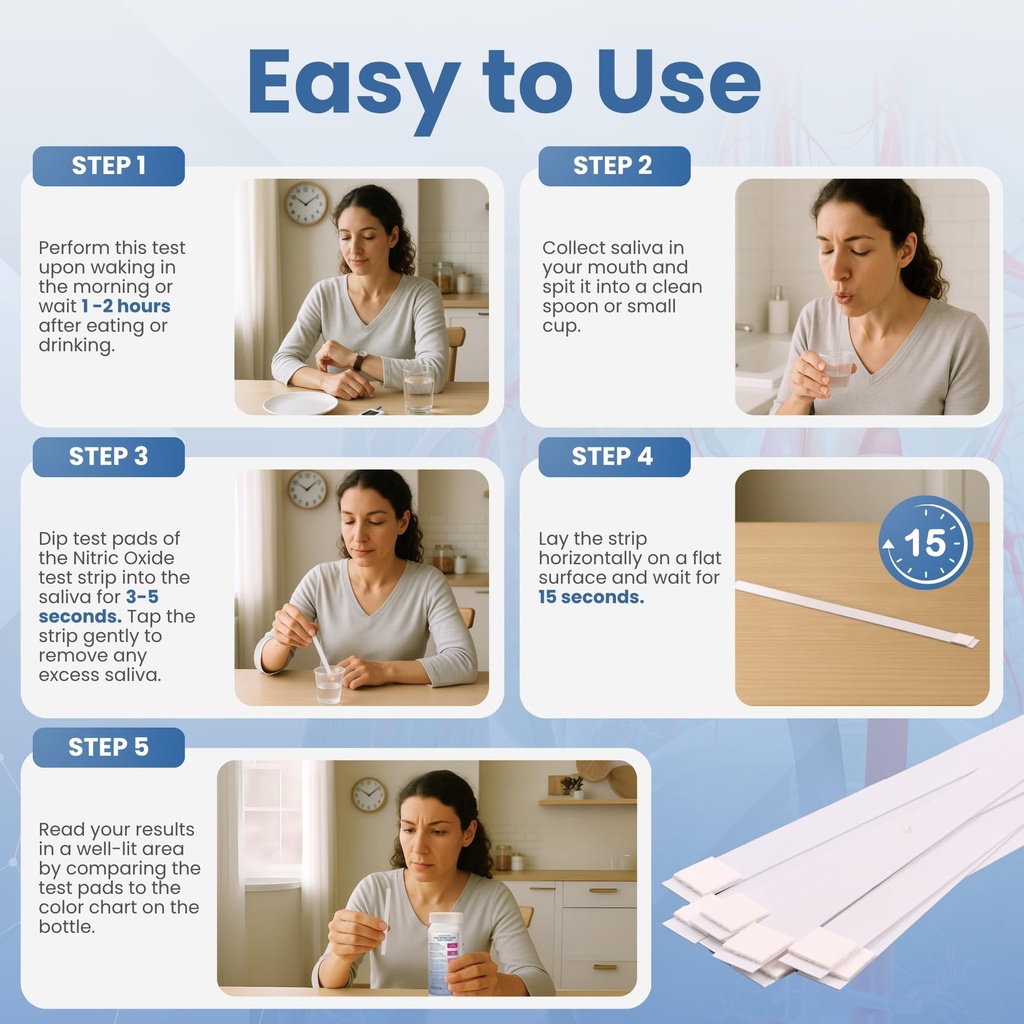 Easy to Use

STEP 1

Perform this test upon waking in the morning or wait 1-2 hours after eating or drinking.

STEP 2

Collect saliva in your mouth and spit it into a clean spoon or small cup.

STEP 3

Dip test pads of the Nitric Oxide test strip into the saliva for 3-5 seconds. Tap the strip gently to remove any excess saliva.

STEP 4

Lay the strip horizontally on a flat surface and wait for 15 seconds.

15

STEP 5

Read your results in a well-lit area by comparing the test pads to the color chart on the bottle.