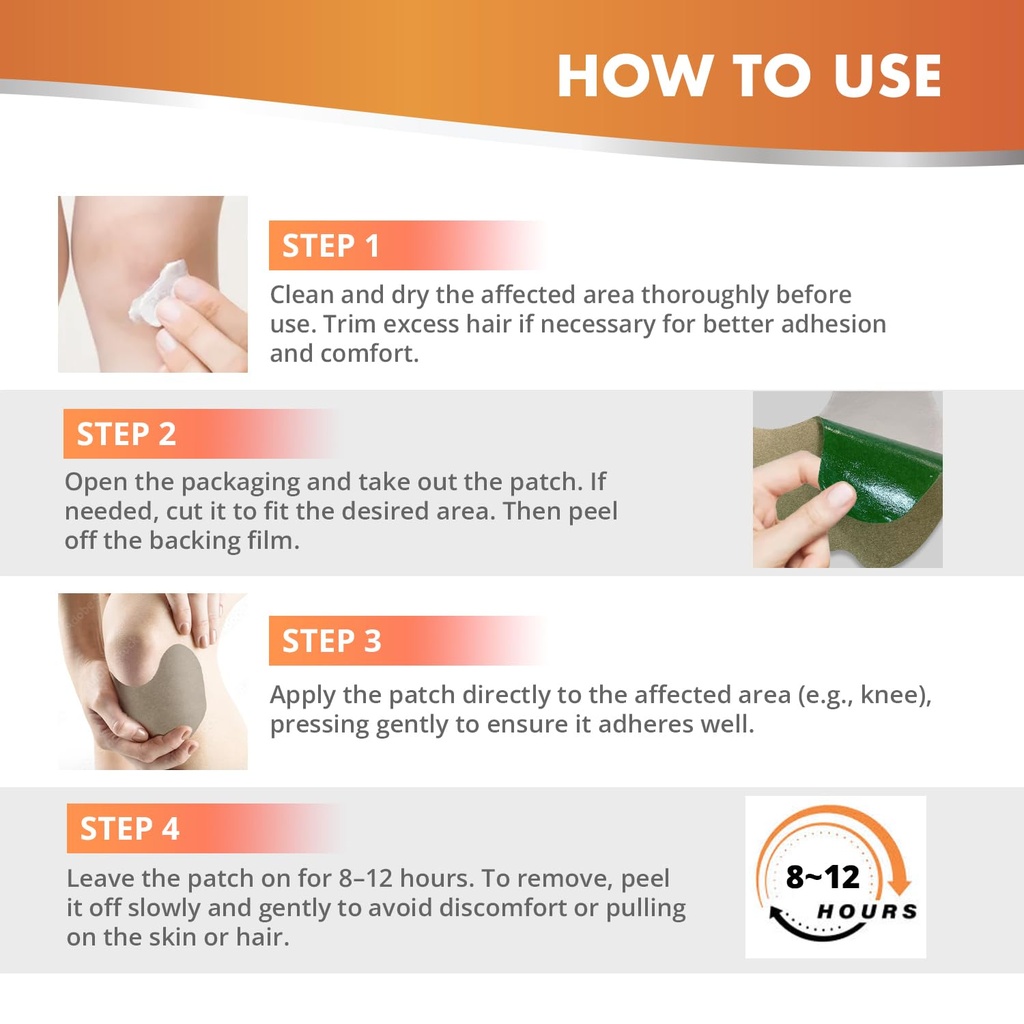 HOW TO USE

STEP 1

Clean and dry the affected area thoroughly before use. Trim excess hair if necessary for better adhesion and comfort.

STEP 2

Open the packaging and take out the patch. If needed, cut it to fit the desired area. Then peel off the backing film.

STEP 3

Apply the patch directly to the affected area (e.g., knee), pressing gently to ensure it adheres well.

STEP 4

Leave the patch on for 8–12 hours. To remove, peel it off slowly and gently to avoid discomfort or pulling on the skin or hair.

8~12
HOURS