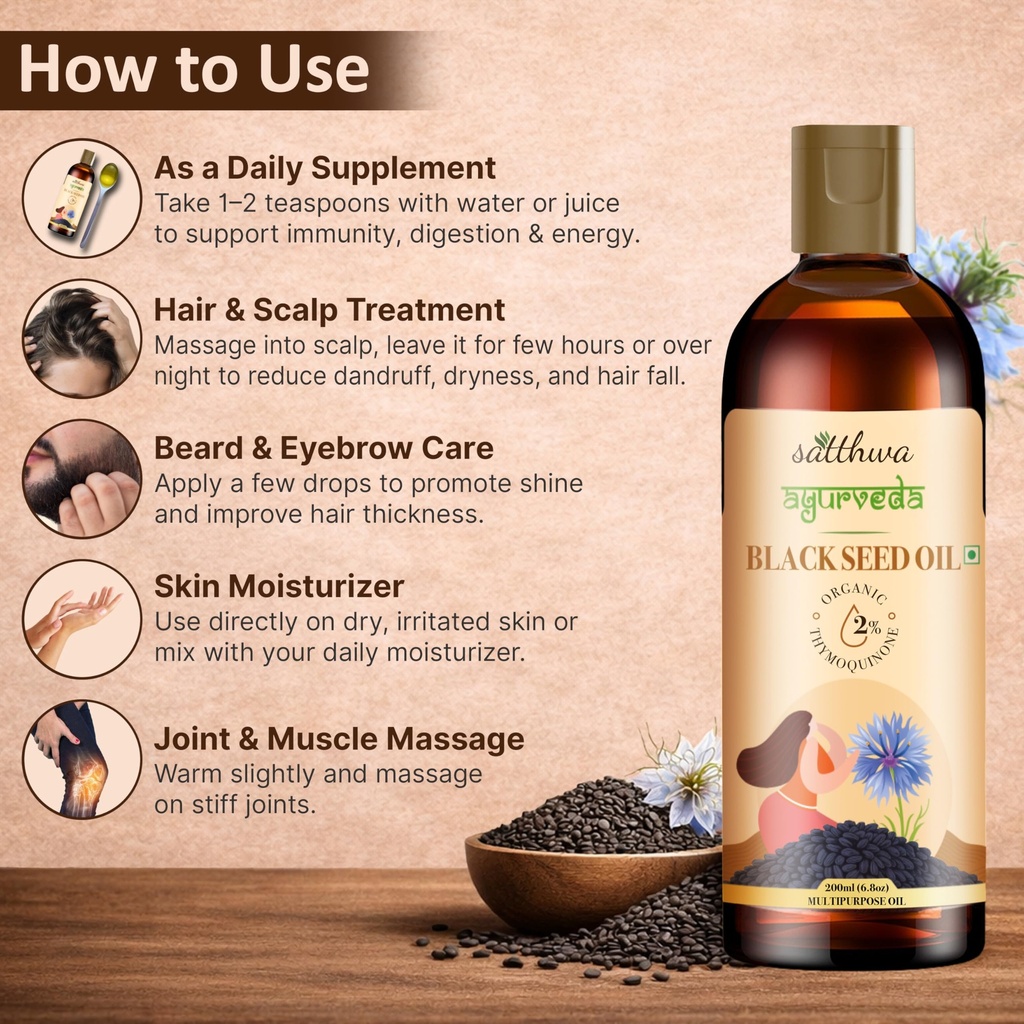 How to Use

As a Daily Supplement
Take 1–2 teaspoons with water or juice to support immunity, digestion & energy.

Hair & Scalp Treatment
Massage into scalp, leave it for few hours or over night to reduce dandruff, dryness, and hair fall.

Beard & Eyebrow Care
Apply a few drops to promote shine and improve hair thickness.

Skin Moisturizer
Use directly on dry, irritated skin or mix with your daily moisturizer.

Joint & Muscle Massage
Warm slightly and massage on stiff joints.

satthwa
ayurveda
BLACK SEED OIL
ORGANIC
2%
THYMOQUINONE
200ml (6.8oz)
MULTIPURPOSE OIL