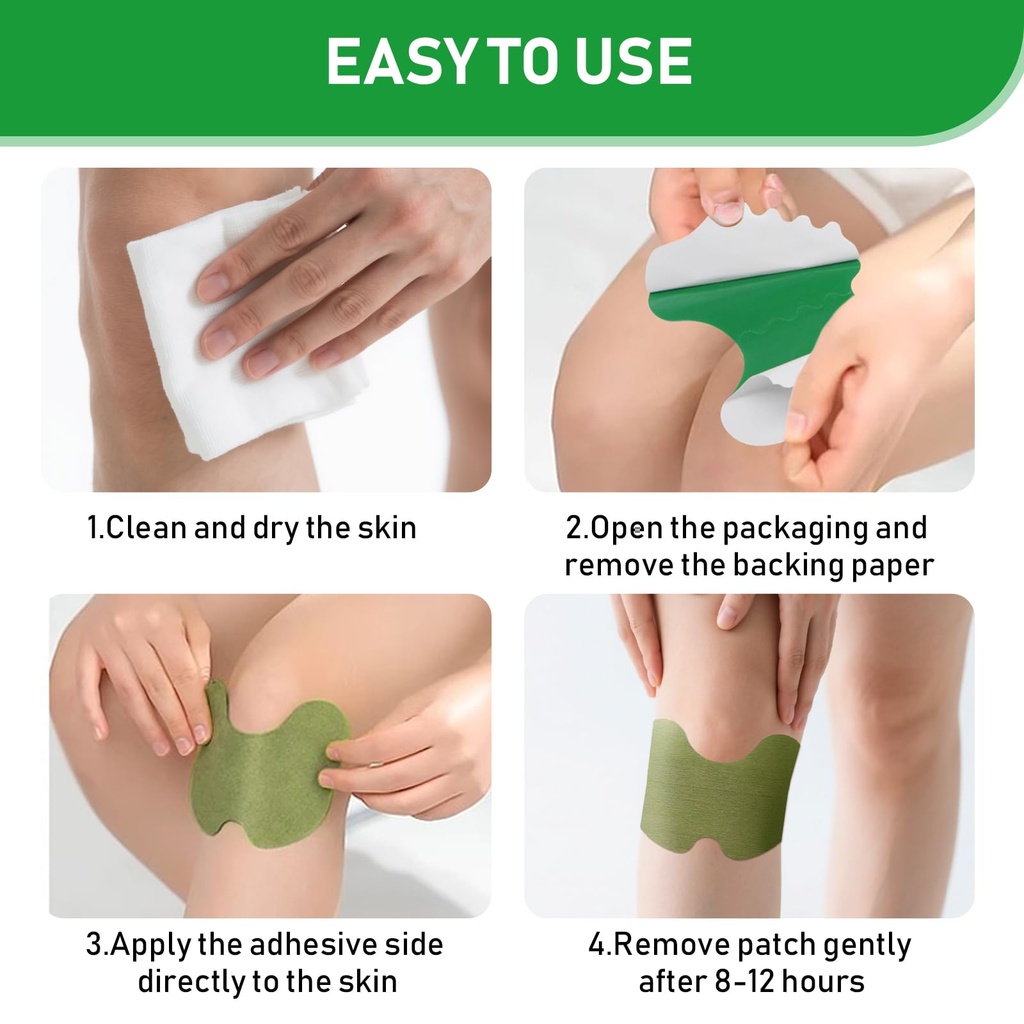 EASY TO USE

1.Clean and dry the skin

2.Open the packaging and remove the backing paper

3.Apply the adhesive side directly to the skin

4.Remove patch gently after 8-12 hours