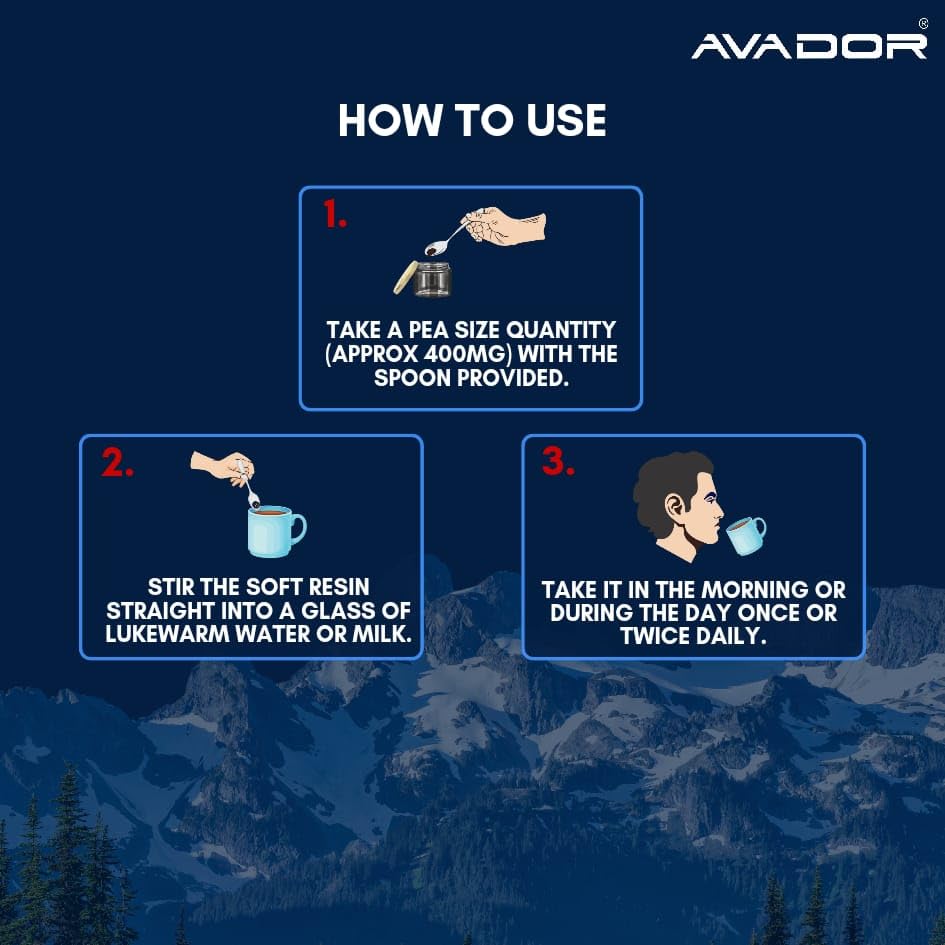 AVADOR®

HOW TO USE

1.

TAKE A PEA SIZE QUANTITY (APPROX 400MG) WITH THE SPOON PROVIDED.

2.

STIR THE SOFT RESIN STRAIGHT INTO A GLASS OF LUKEWARM WATER OR MILK.

3.

TAKE IT IN THE MORNING OR DURING THE DAY ONCE OR TWICE DAILY.