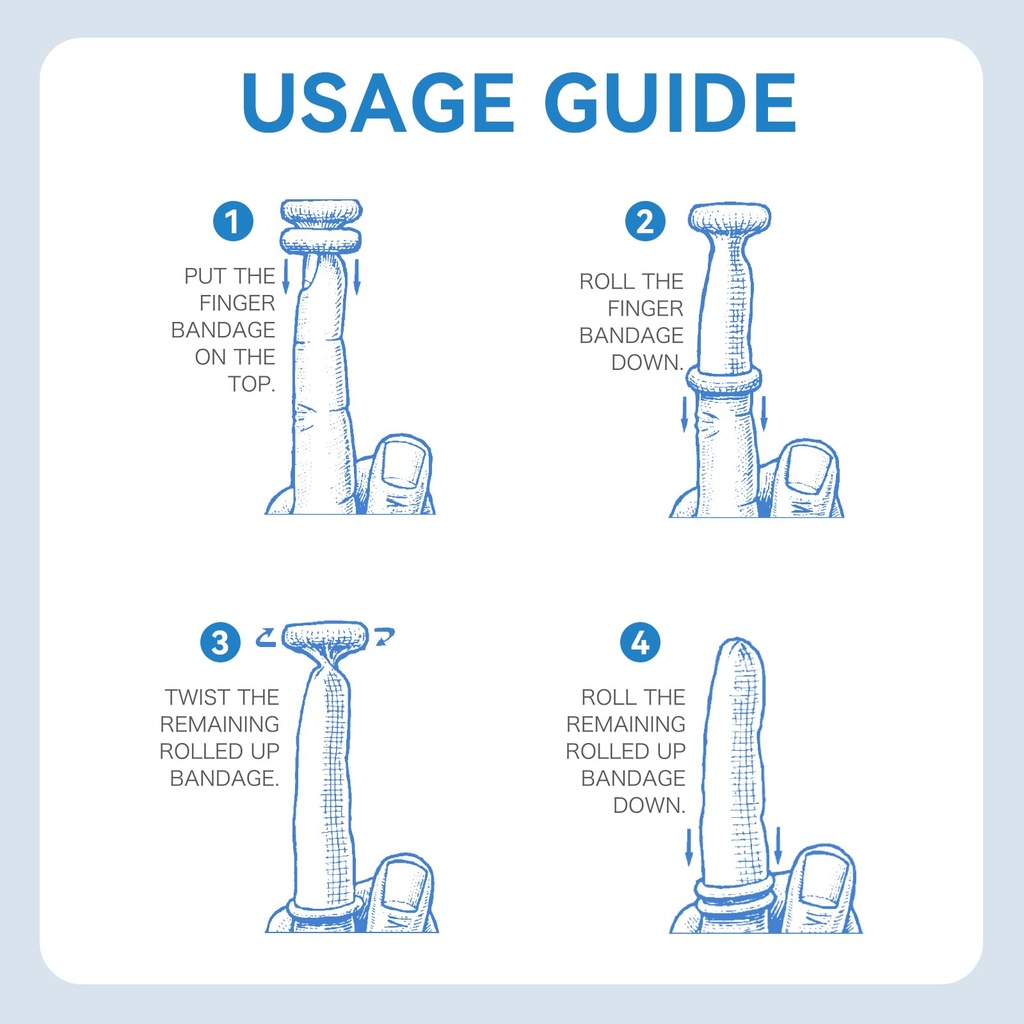 USAGE GUIDE

1

PUT THE FINGER BANDAGE ON THE TOP.

2

ROLL THE FINGER BANDAGE DOWN.

3

TWIST THE REMAINING ROLLED UP BANDAGE.

4

ROLL THE REMAINING ROLLED UP BANDAGE DOWN.