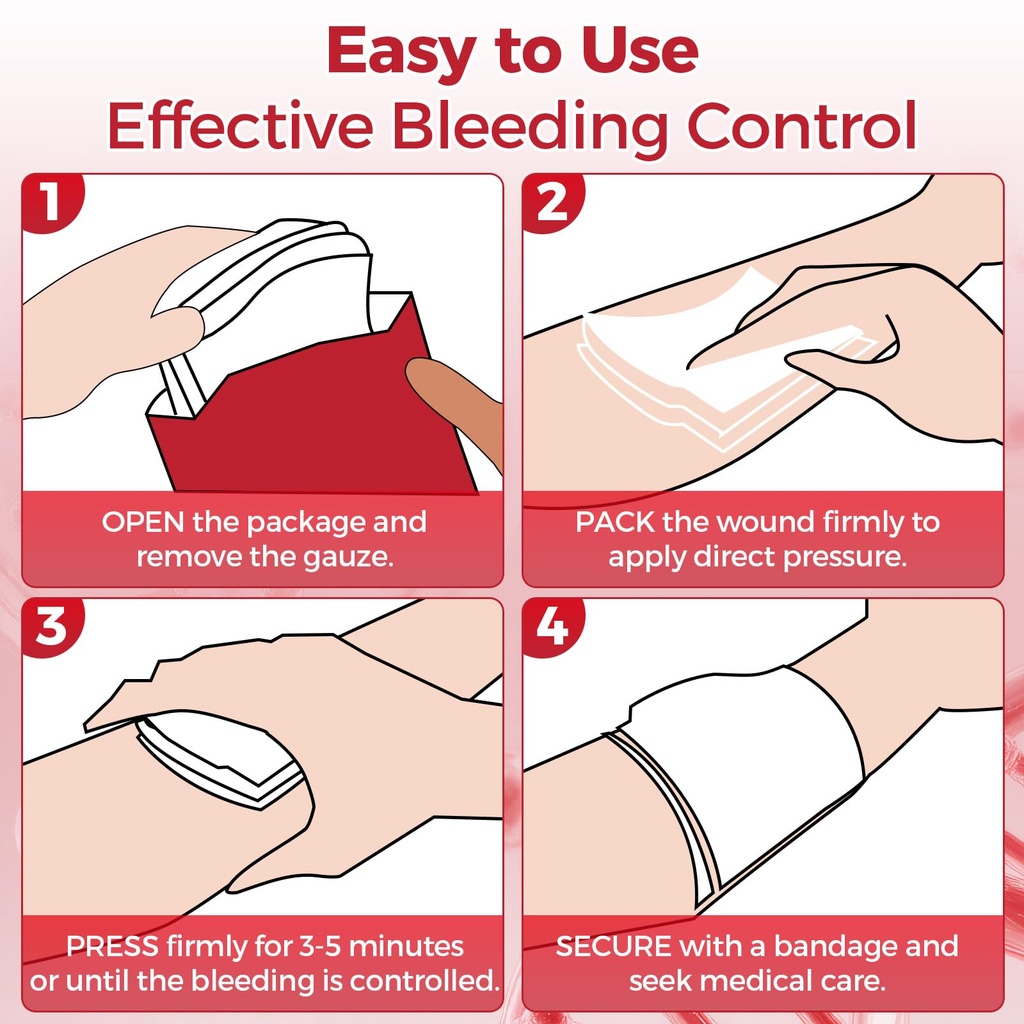 Easy to Use
Effective Bleeding Control

1
OPEN the package and remove the gauze.

2
PACK the wound firmly to apply direct pressure.

3
PRESS firmly for 3-5 minutes or until the bleeding is controlled.

4
SECURE with a bandage and seek medical care.