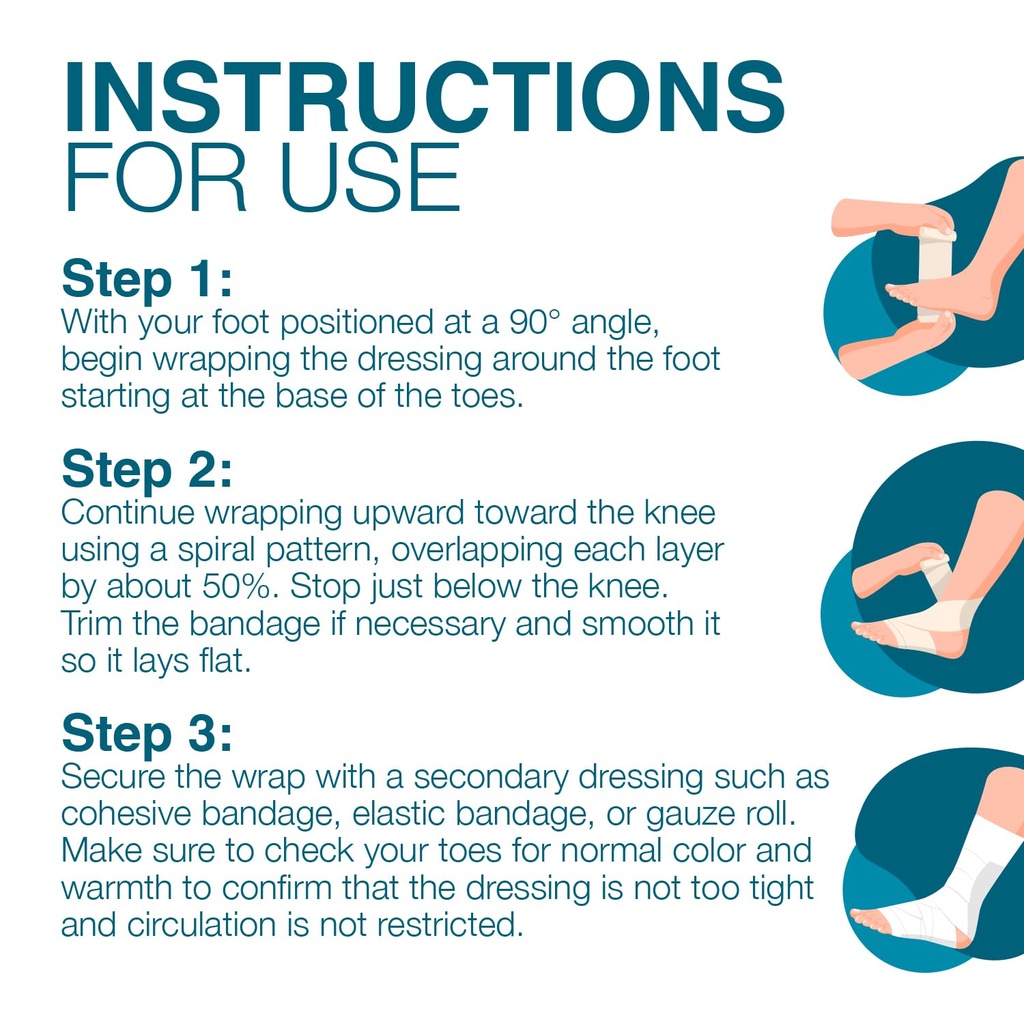 INSTRUCTIONS
FOR USE

Step 1:
With your foot positioned at a 90° angle, begin wrapping the dressing around the foot starting at the base of the toes.

Step 2:
Continue wrapping upward toward the knee using a spiral pattern, overlapping each layer by about 50%. Stop just below the knee. Trim the bandage if necessary and smooth it so it lays flat.

Step 3:
Secure the wrap with a secondary dressing such as cohesive bandage, elastic bandage, or gauze roll. Make sure to check your toes for normal color and warmth to confirm that the dressing is not too tight and circulation is not restricted.