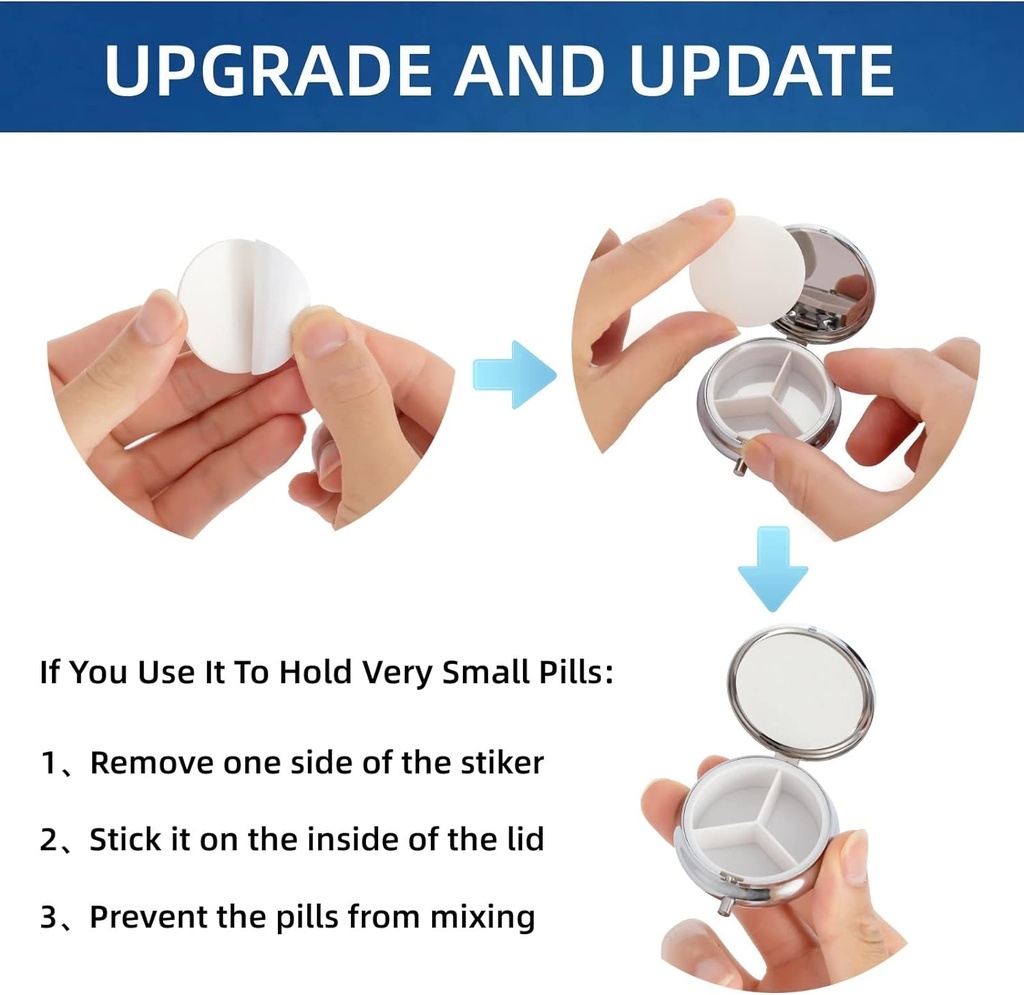 UPGRADE AND UPDATE

If You Use It To Hold Very Small Pills:

1、Remove one side of the stiker

2、Stick it on the inside of the lid

3、Prevent the pills from mixing