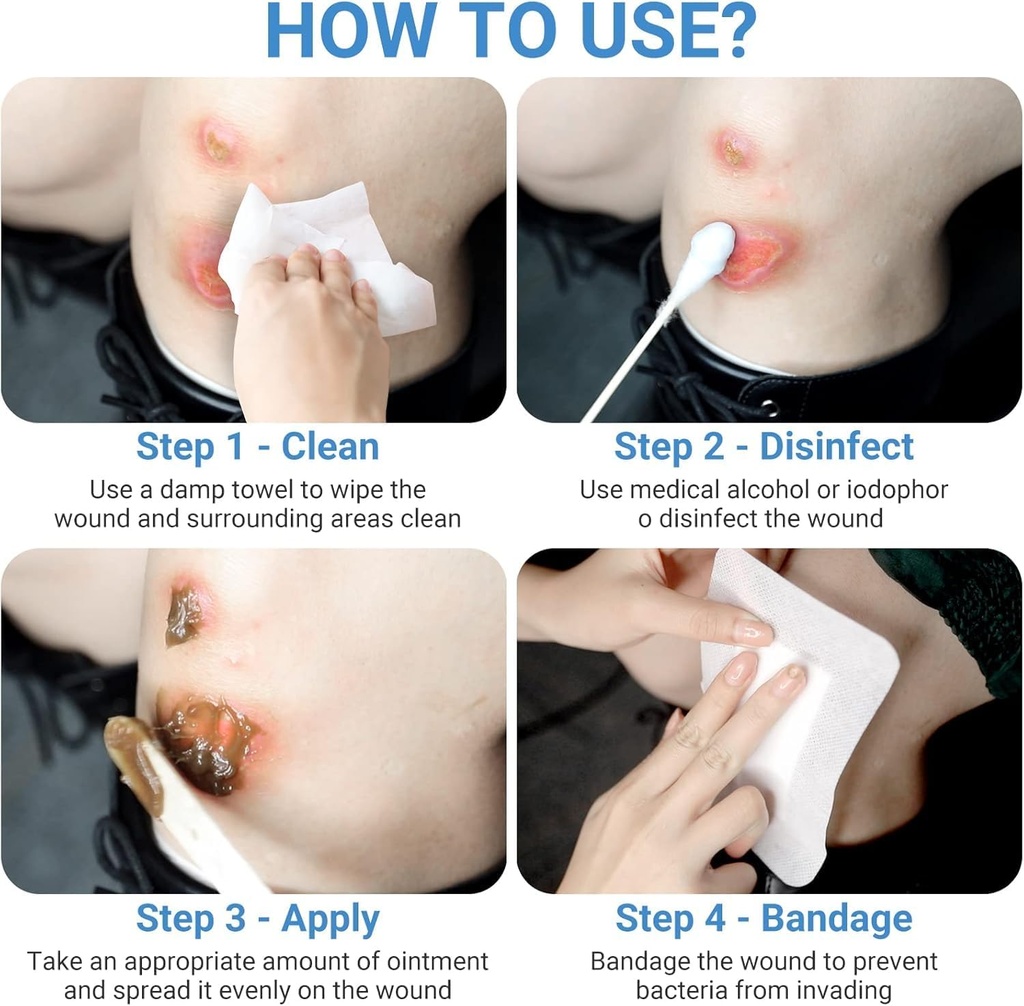 HOW TO USE?

Step 1 - Clean
Use a damp towel to wipe the wound and surrounding areas clean

Step 2 - Disinfect
Use medical alcohol or iodophor o disinfect the wound

Step 3 - Apply
Take an appropriate amount of ointment and spread it evenly on the wound

Step 4 - Bandage
Bandage the wound to prevent bacteria from invading