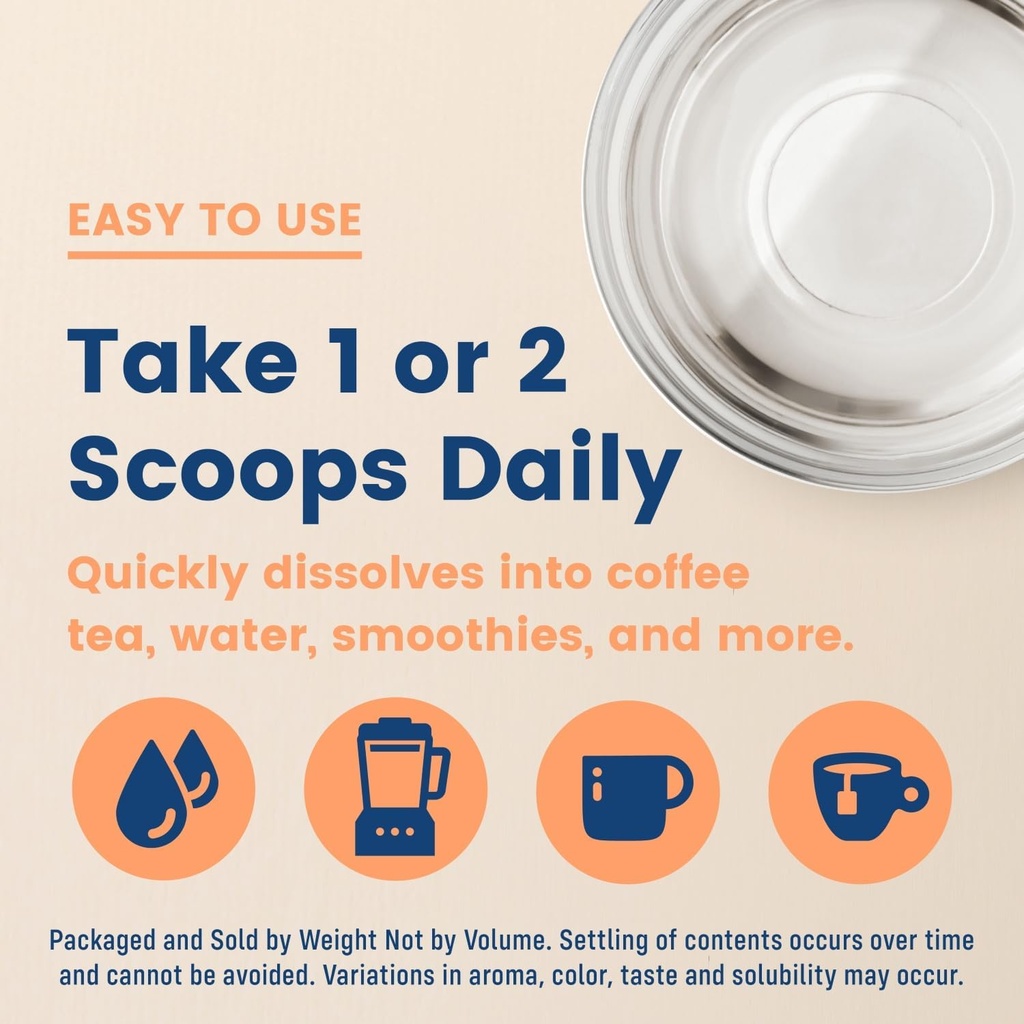 EASY TO USE

Take 1 or 2 Scoops Daily

Quickly dissolves into coffee tea, water, smoothies, and more.

Packaged and Sold by Weight Not by Volume. Settling of contents occurs over time and cannot be avoided. Variations in aroma, color, taste and solubility may occur.