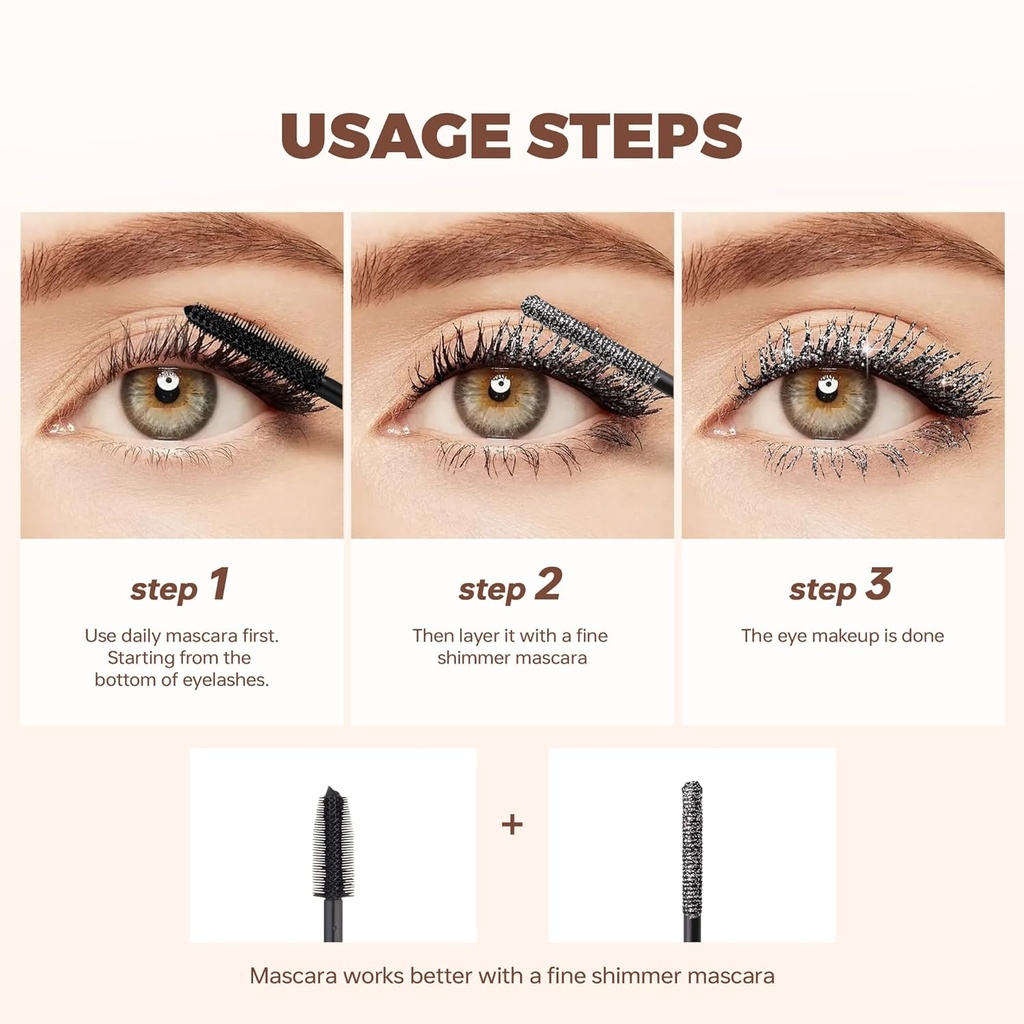 USAGE STEPS

step 1

Use daily mascara first. Starting from the bottom of eyelashes.

step 2

Then layer it with a fine shimmer mascara

step 3

The eye makeup is done

+

Mascara works better with a fine shimmer mascara