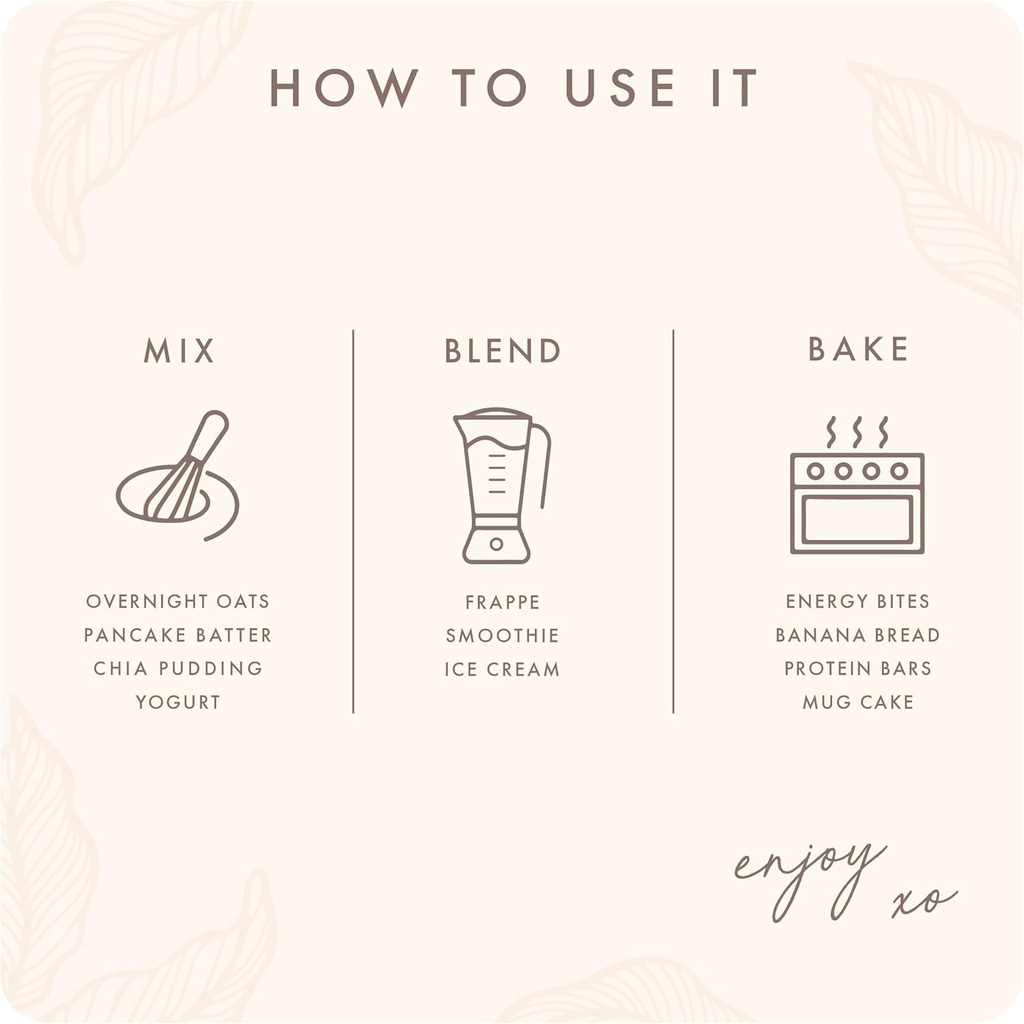 HOW TO USE IT

MIX

OVERNIGHT OATS
PANCAKE BATTER
CHIA PUDDING
YOGURT

BLEND

FRAPPE
SMOOTHIE
ICE CREAM

BAKE

ENERGY BITES
BANANA BREAD
PROTEIN BARS
MUG CAKE

enjoy xo