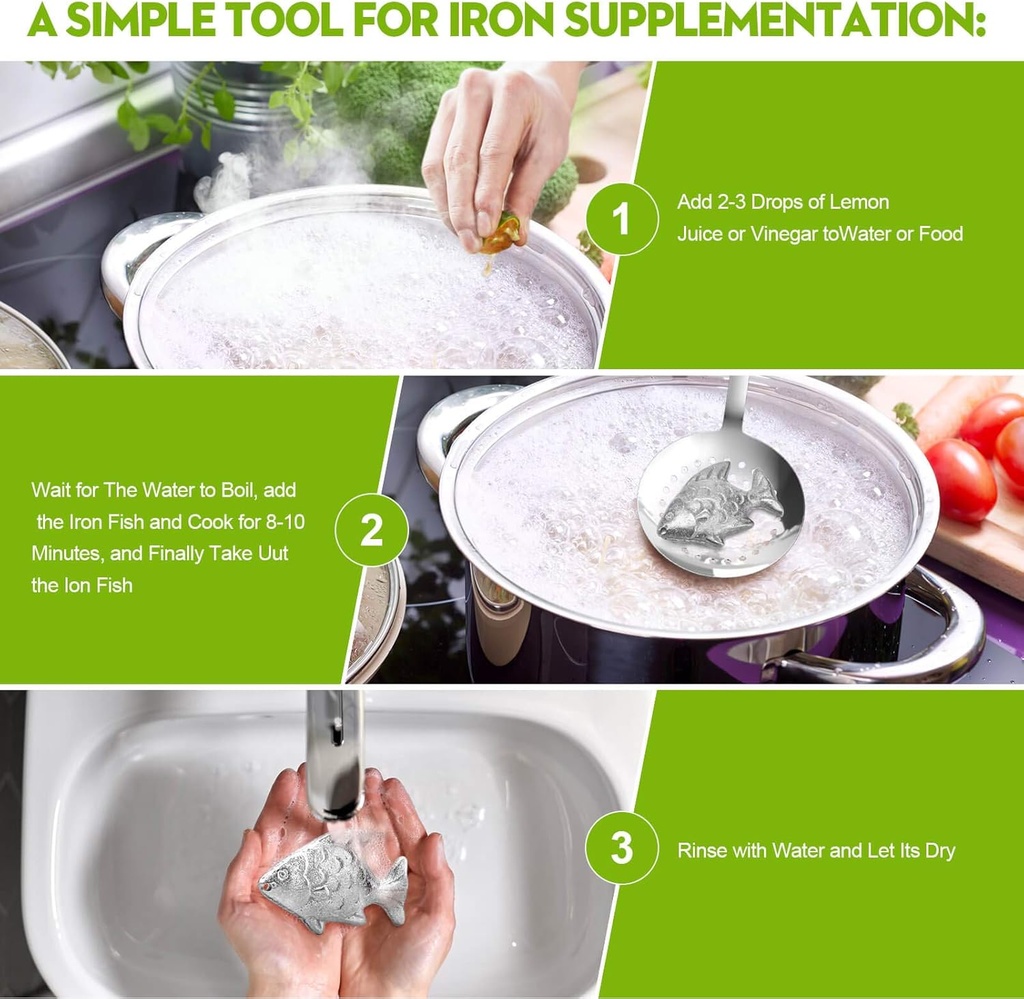 A SIMPLE TOOL FOR IRON SUPPLEMENTATION:

1

Add 2-3 Drops of Lemon Juice or Vinegar toWater or Food

Wait for The Water to Boil, add the Iron Fish and Cook for 8-10 Minutes, and Finally Take Uut the Ion Fish

2

3

Rinse with Water and Let Its Dry