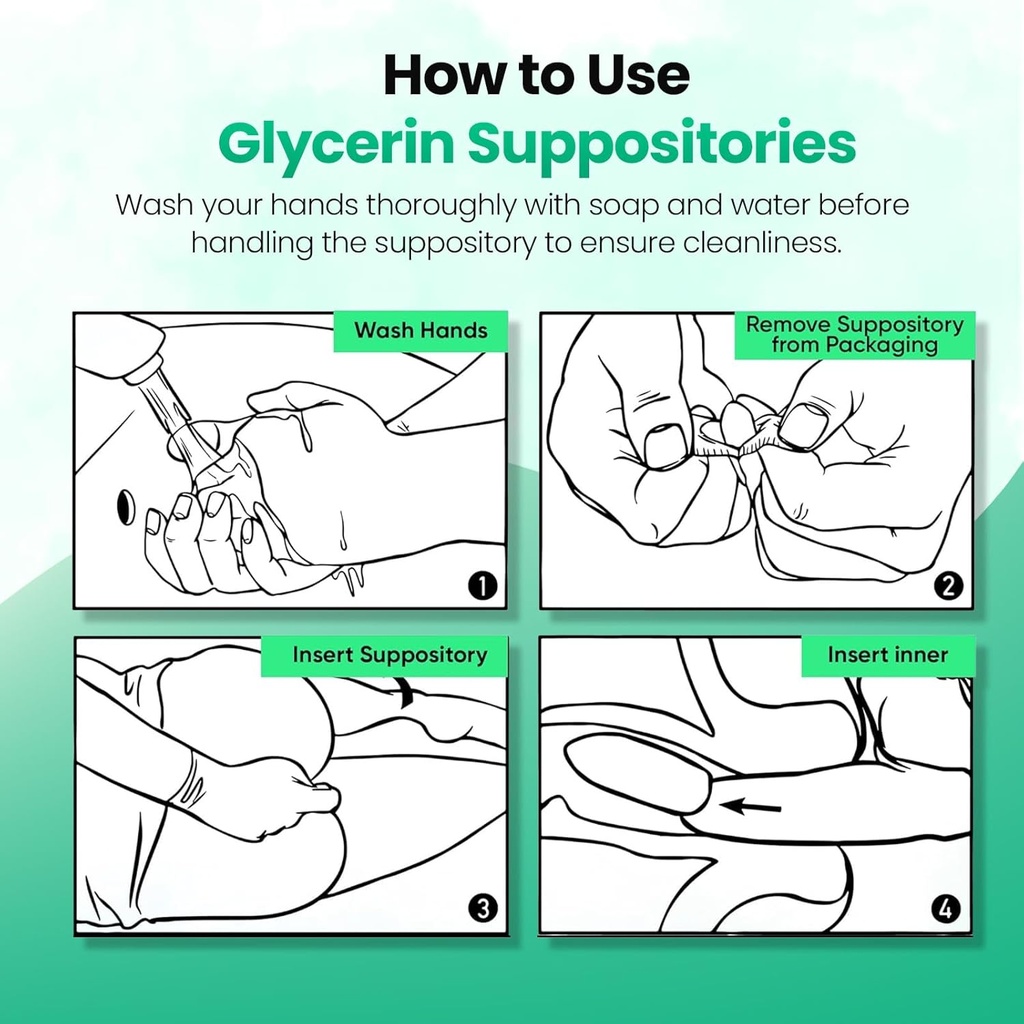 How to Use
Glycerin Suppositories

Wash your hands thoroughly with soap and water before handling the suppository to ensure cleanliness.

Wash Hands
1

Remove Suppository from Packaging
2

Insert Suppository
3

Insert inner
4