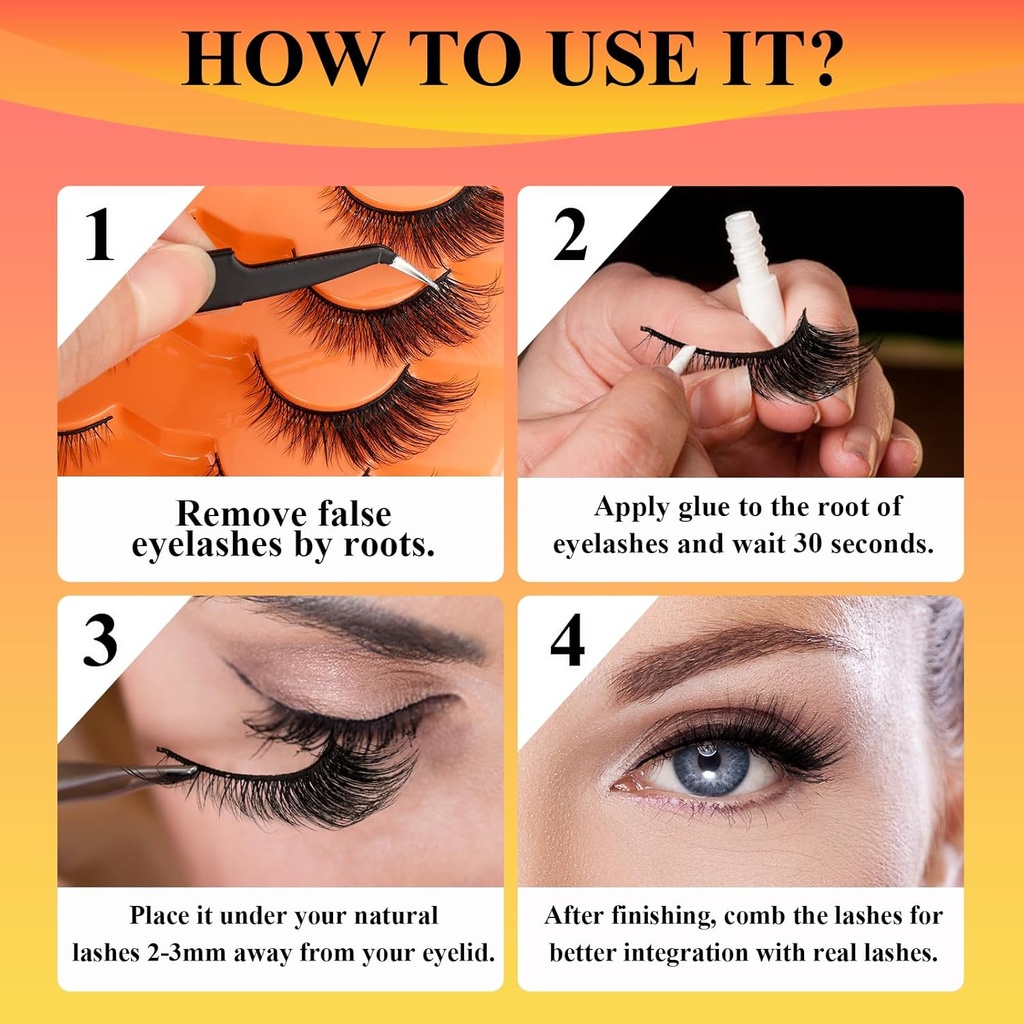 HOW TO USE IT?

1

Remove false eyelashes by roots.

2

Apply glue to the root of eyelashes and wait 30 seconds.

3

Place it under your natural lashes 2-3mm away from your eyelid.

4

After finishing, comb the lashes for better integration with real lashes.