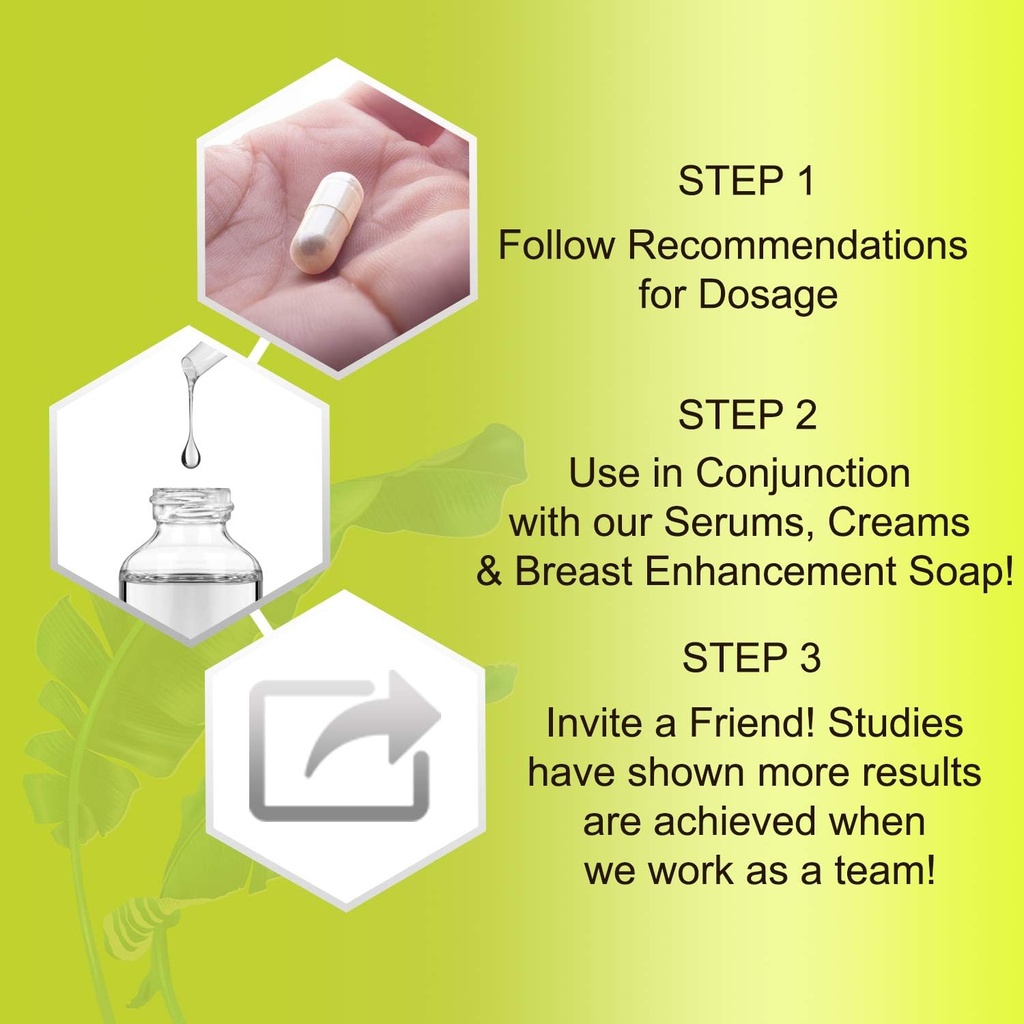 STEP 1

Follow Recommendations for Dosage

STEP 2

Use in Conjunction with our Serums, Creams & Breast Enhancement Soap!

STEP 3

Invite a Friend! Studies have shown more results are achieved when we work as a team!