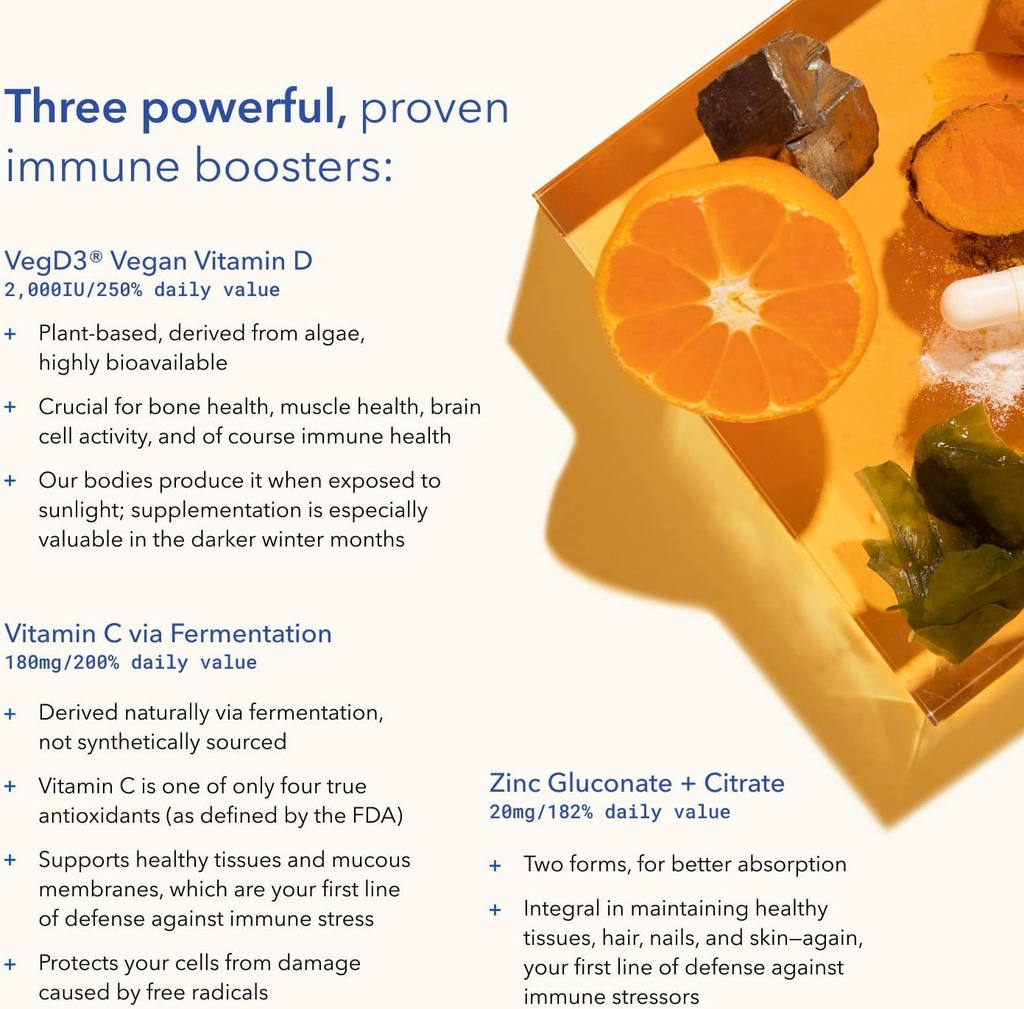 Three powerful, proven immune boosters:

VegD3® Vegan Vitamin D
2,000IU/250% daily value

+ Plant-based, derived from algae, highly bioavailable

+ Crucial for bone health, muscle health, brain cell activity, and of course immune health

+ Our bodies produce it when exposed to sunlight; supplementation is especially valuable in the darker winter months

Vitamin C via Fermentation
180mg/200% daily value

+ Derived naturally via fermentation, not synthetically sourced

+ Vitamin C is one of only four true antioxidants (as defined by the FDA)

+ Supports healthy tissues and mucous membranes, which are your first line of defense against immune stress

+ Protects your cells from damage caused by free radicals

Zinc Gluconate + Citrate
20mg/182% daily value

+ Two forms, for better absorption

+ Integral in maintaining healthy tissues, hair, nails, and skin—again, your first line of defense against immune stressors