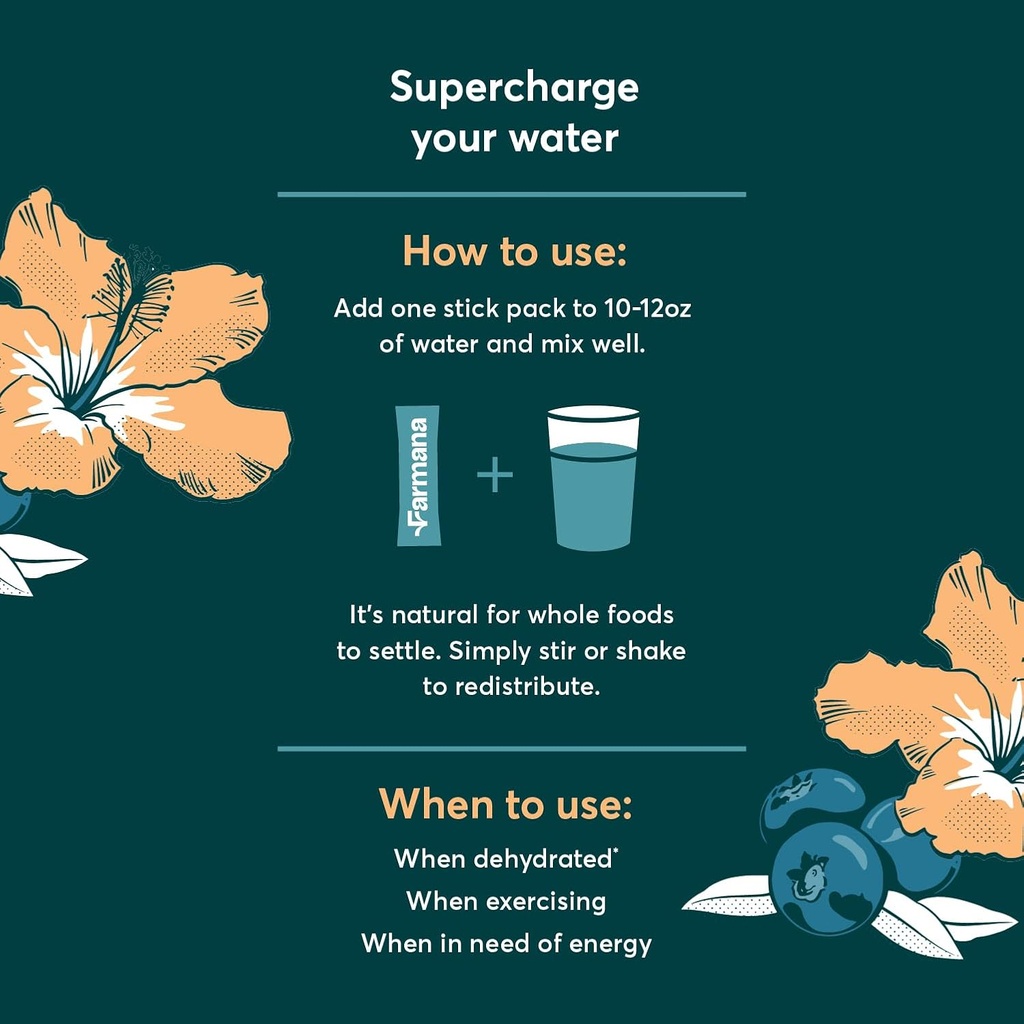 Supercharge your water

How to use:

Add one stick pack to 10-12oz of water and mix well.

Farmana

+

It's natural for whole foods to settle. Simply stir or shake to redistribute.

When to use:

When dehydrated*

When exercising

When in need of energy