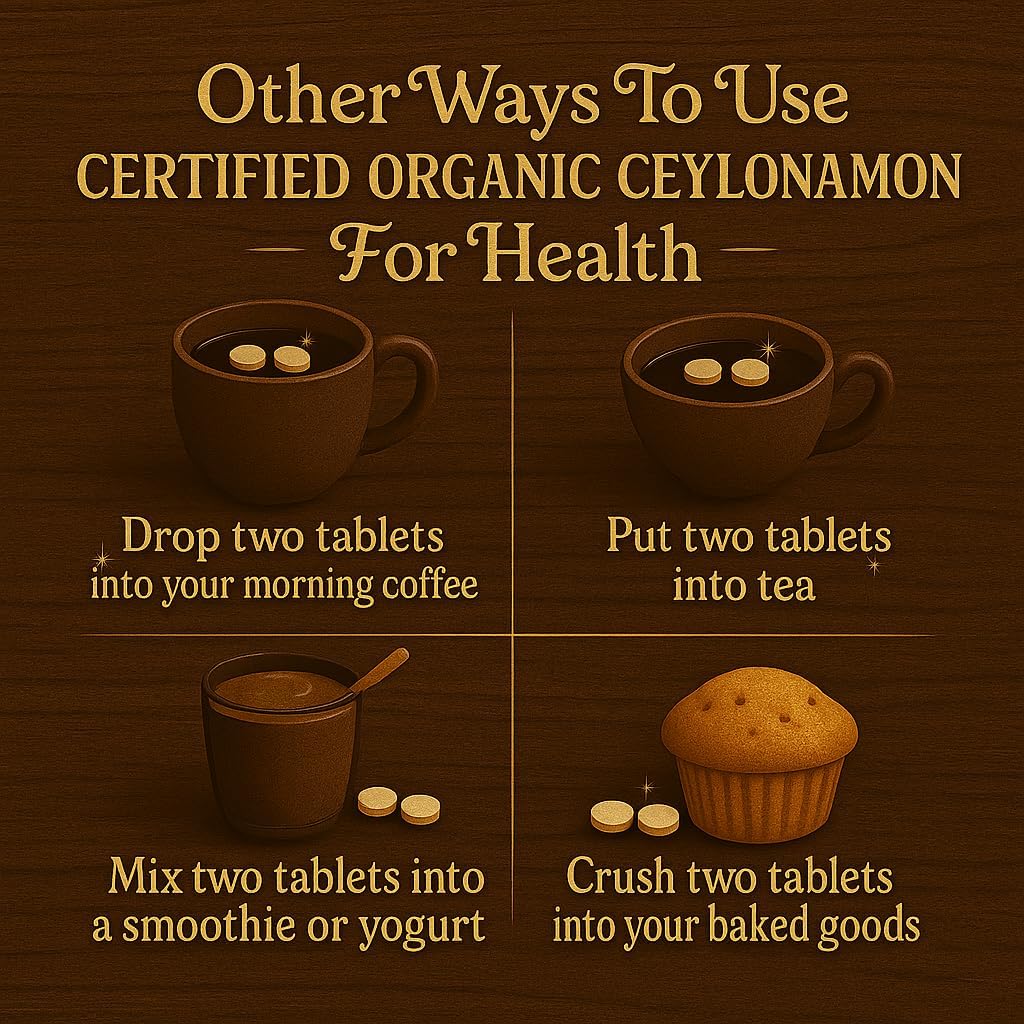 Other Ways To Use
CERTIFIED ORGANIC CEYLONAMON
For Health

Drop two tablets into your morning coffee

Put two tablets into tea

Mix two tablets into a smoothie or yogurt

Crush two tablets into your baked goods