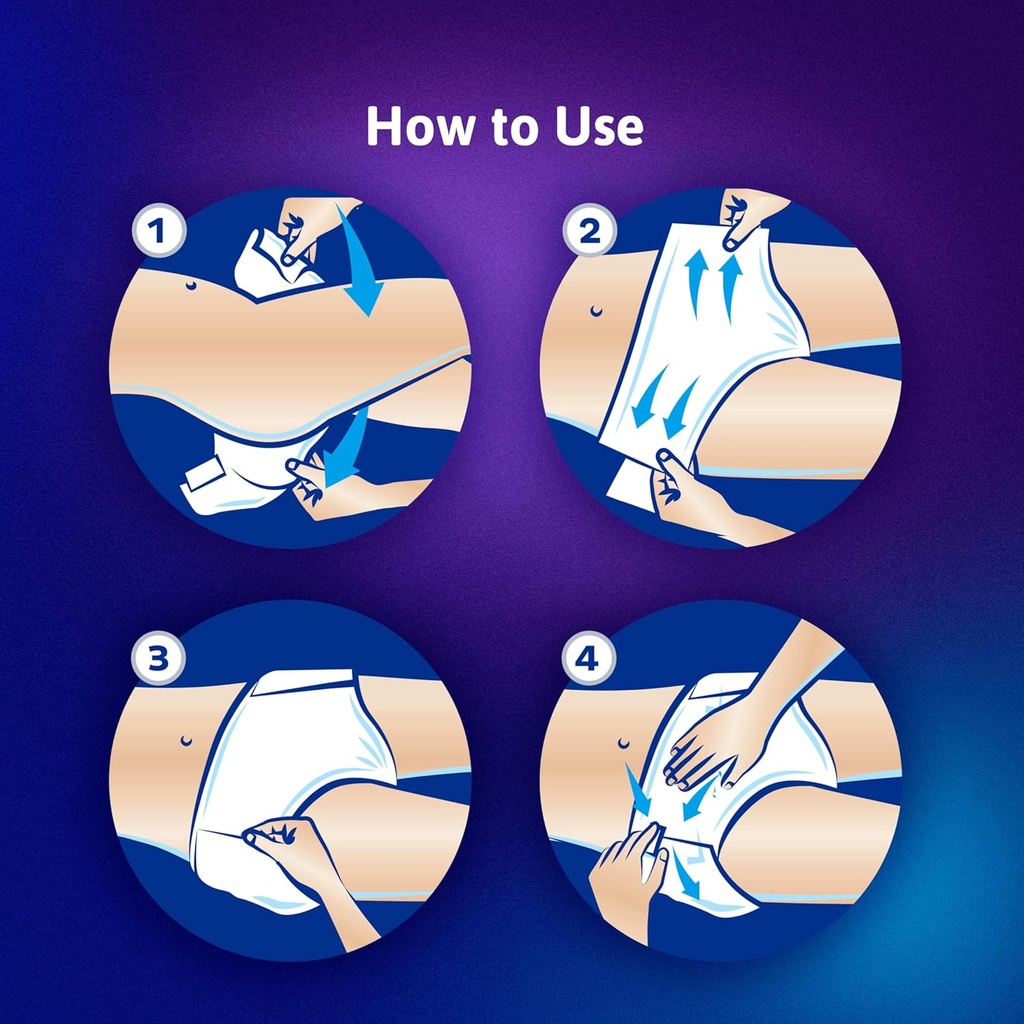 How to Use

1

2

3

4