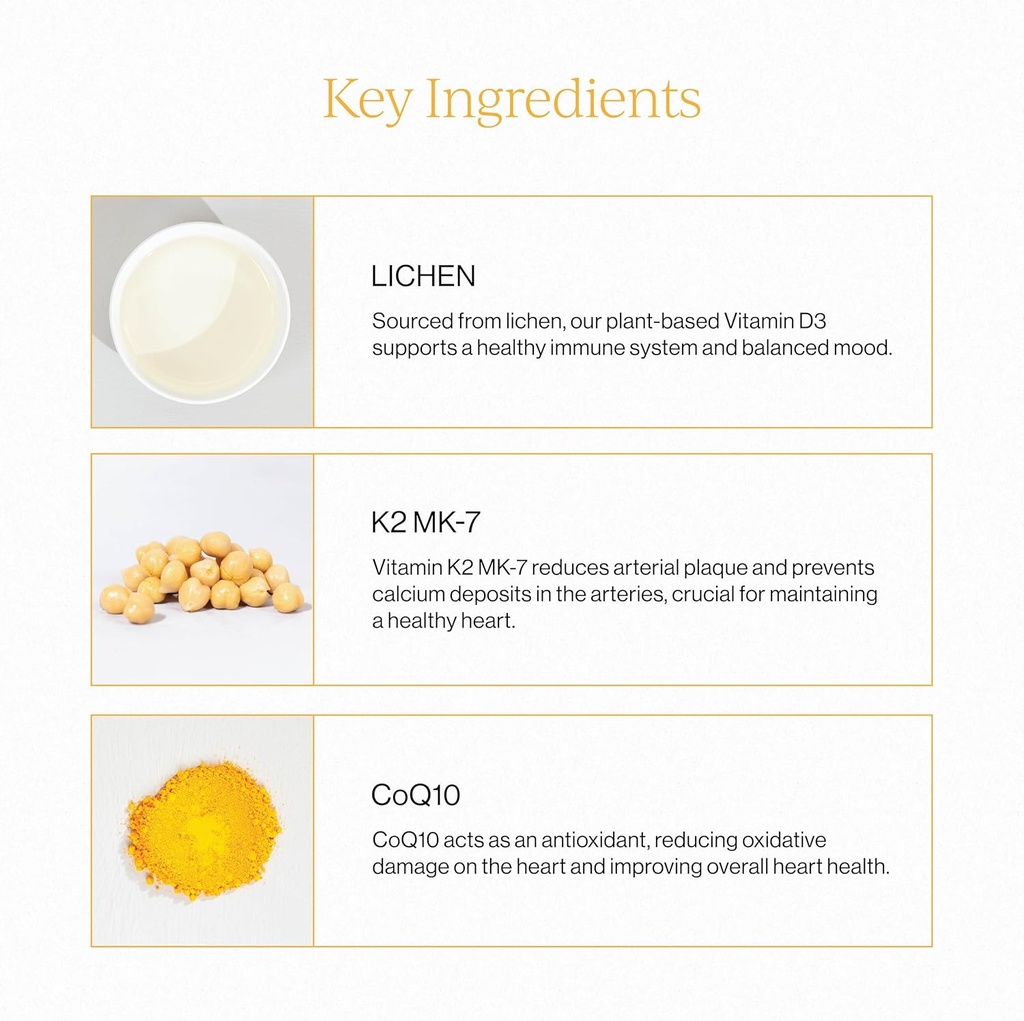 Key Ingredients

LICHEN

Sourced from lichen, our plant-based Vitamin D3 supports a healthy immune system and balanced mood.

K2 MK-7

Vitamin K2 MK-7 reduces arterial plaque and prevents calcium deposits in the arteries, crucial for maintaining a healthy heart.

CoQ10

CoQ10 acts as an antioxidant, reducing oxidative damage on the heart and improving overall heart health.