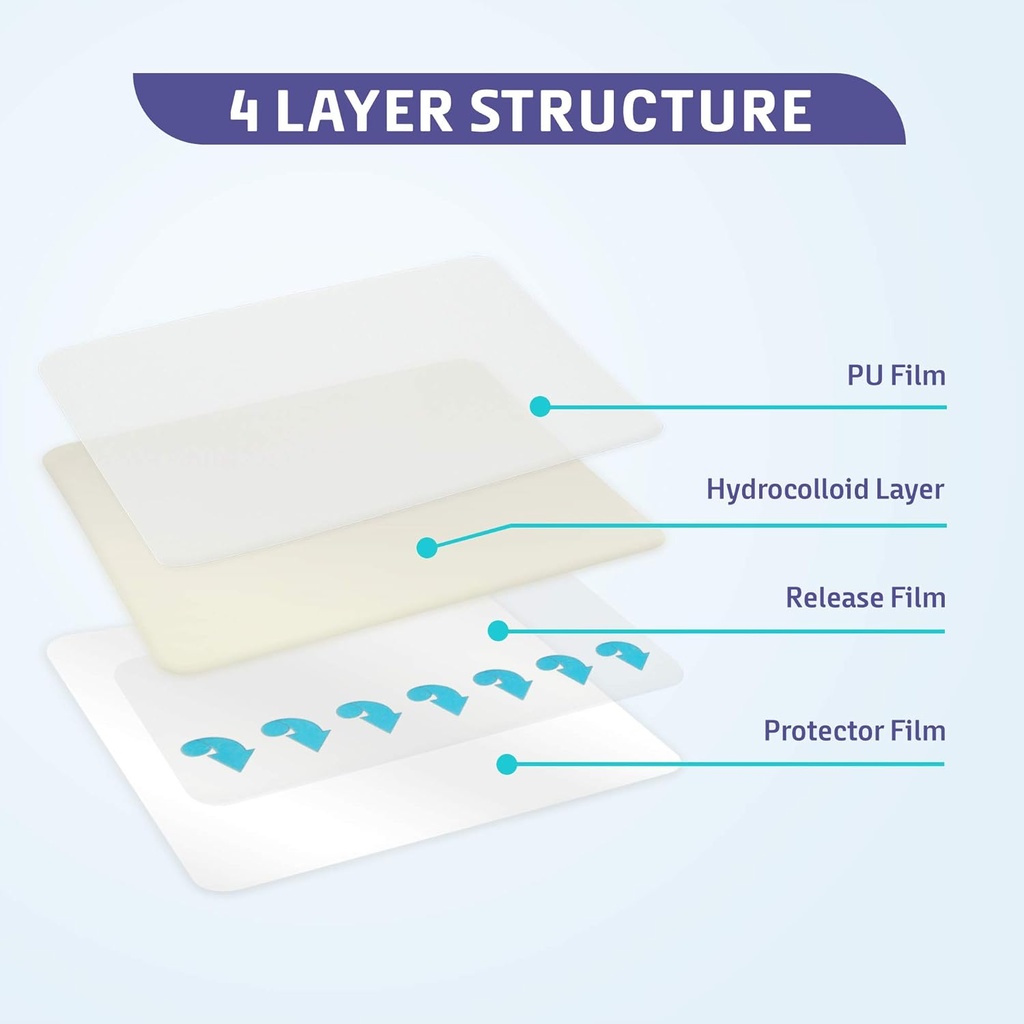 4 LAYER STRUCTURE

PU Film

Hydrocolloid Layer

Release Film

Protector Film