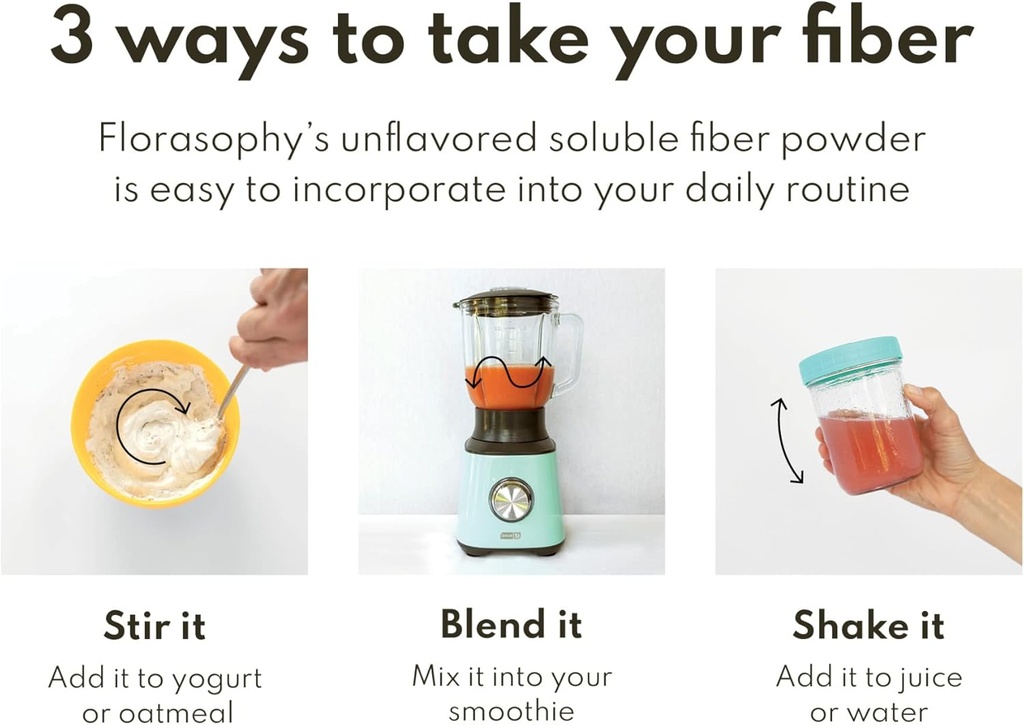 3 ways to take your fiber

Florasophy's unflavored soluble fiber powder is easy to incorporate into your daily routine

Stir it

Add it to yogurt or oatmeal

Blend it

Mix it into your smoothie

Shake it

Add it to juice or water