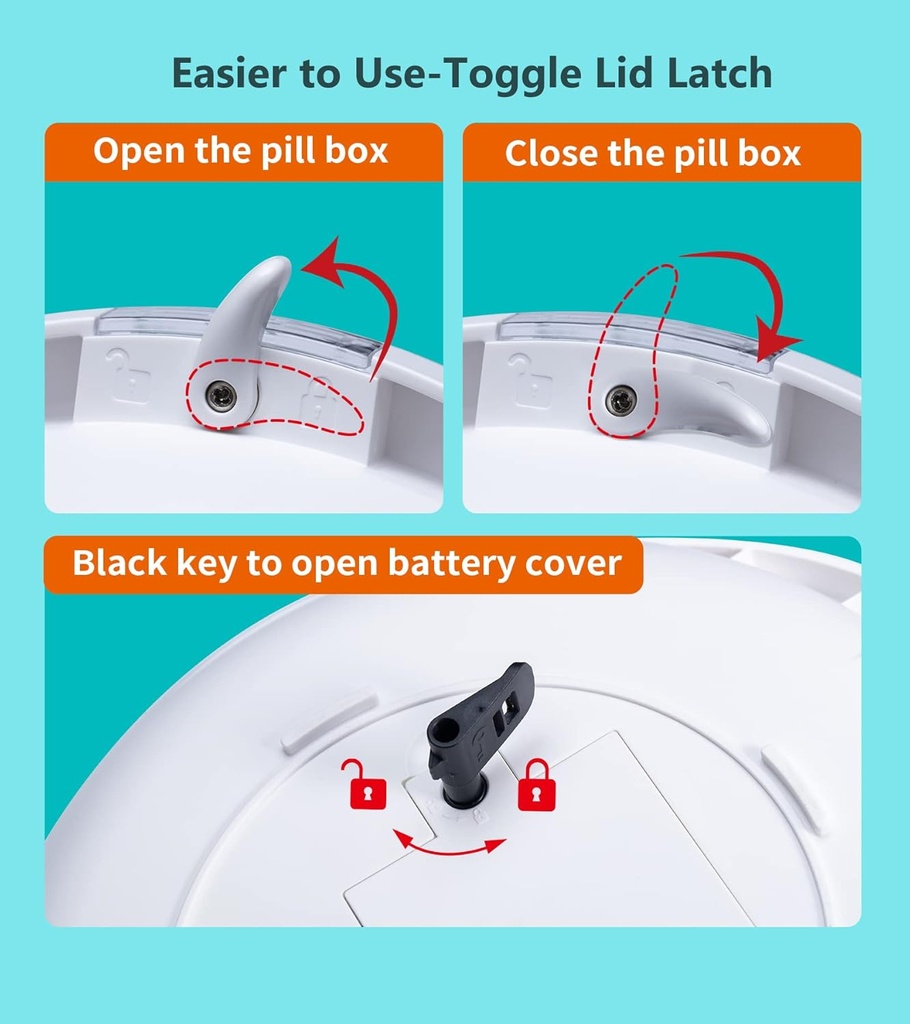 Easier to Use-Toggle Lid Latch

Open the pill box

Close the pill box

Black key to open battery cover