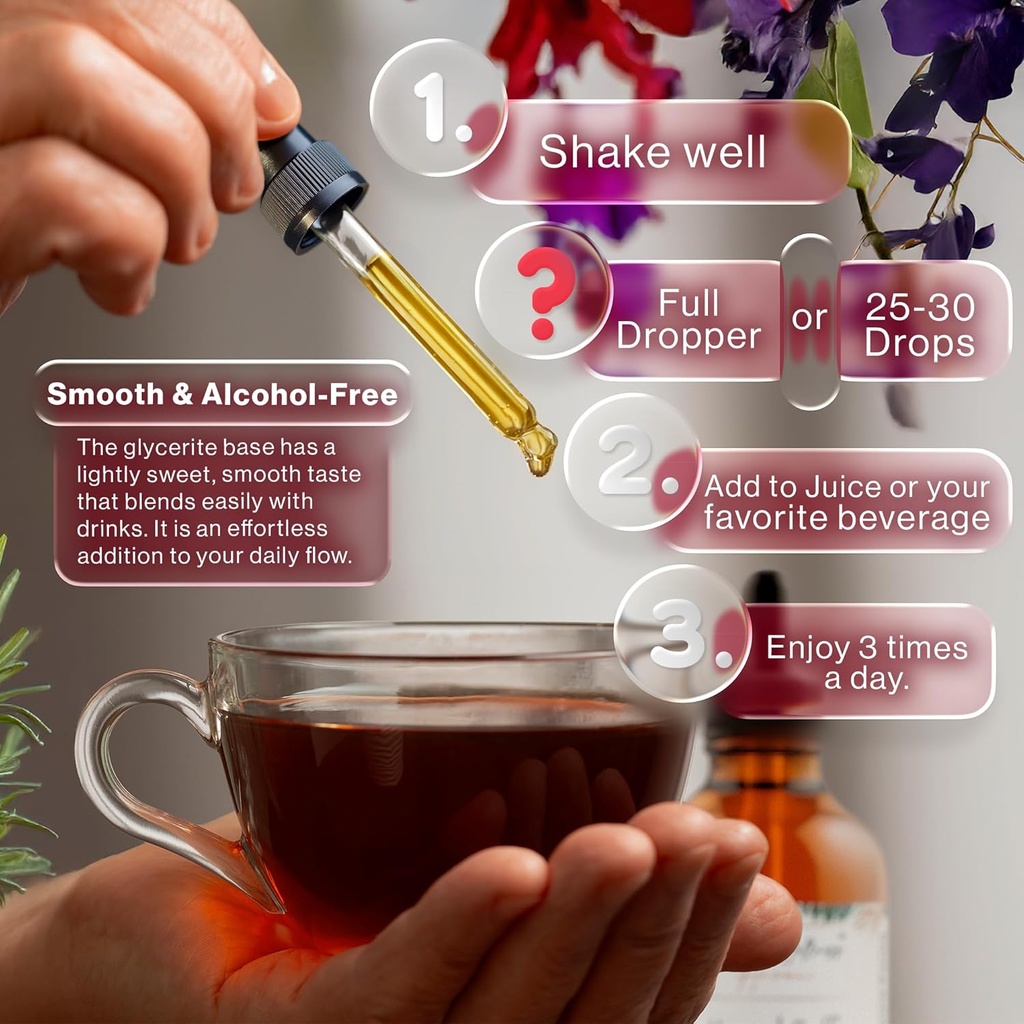 1. Shake well

? Full Dropper or 25-30 Drops

Smooth & Alcohol-Free

The glycerite base has a lightly sweet, smooth taste that blends easily with drinks. It is an effortless addition to your daily flow.

2. Add to Juice or your favorite beverage

3. Enjoy 3 times a day.