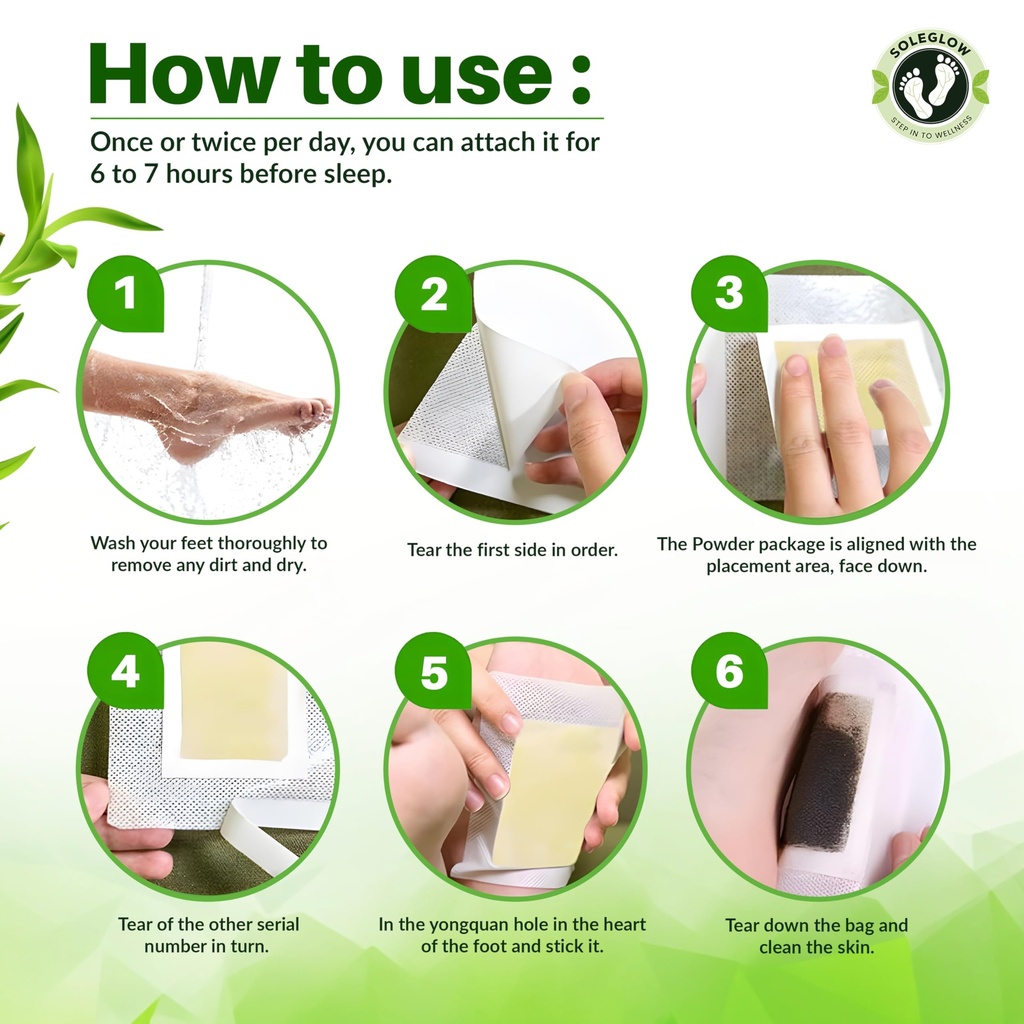 How to use :

Once or twice per day, you can attach it for 6 to 7 hours before sleep.

SOLEGLOW
STEP IN TO WELLNESS

1

Wash your feet thoroughly to remove any dirt and dry.

2

Tear the first side in order.

3

The Powder package is aligned with the placement area, face down.

4

Tear of the other serial number in turn.

5

In the yongquan hole in the heart of the foot and stick it.

6

Tear down the bag and clean the skin.