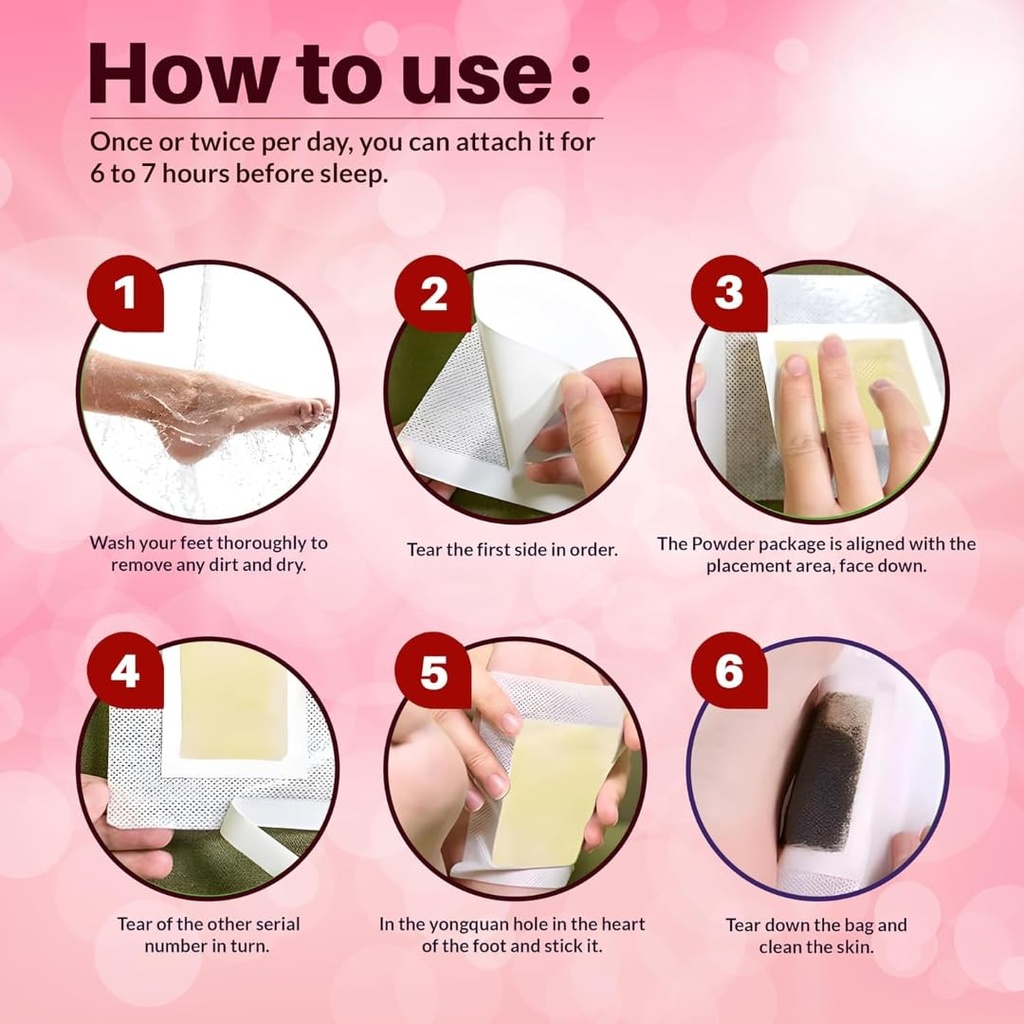 How to use :

Once or twice per day, you can attach it for 6 to 7 hours before sleep.

1

Wash your feet thoroughly to remove any dirt and dry.

2

Tear the first side in order.

3

The Powder package is aligned with the placement area, face down.

4

Tear of the other serial number in turn.

5

In the yongquan hole in the heart of the foot and stick it.

6

Tear down the bag and clean the skin.