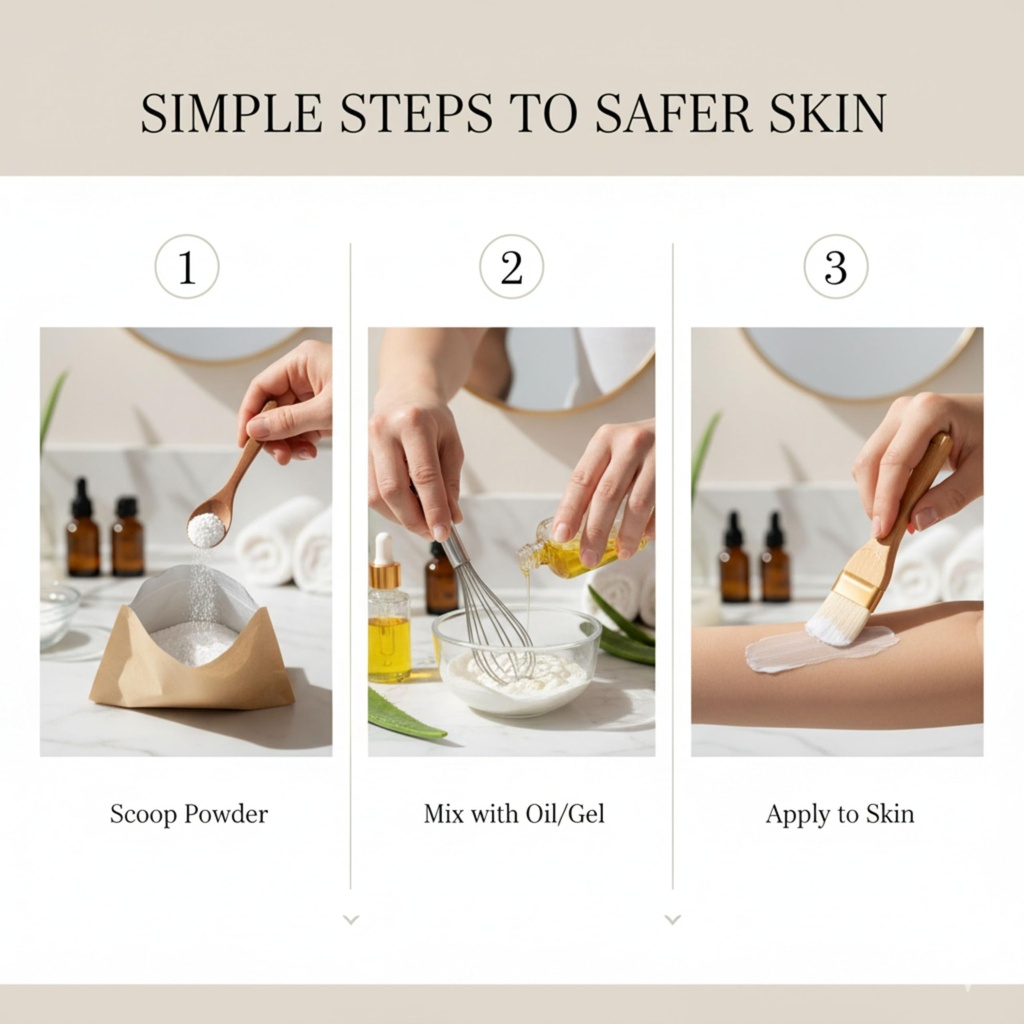 SIMPLE STEPS TO SAFER SKIN

1

Scoop Powder

2

Mix with Oil/Gel

3

Apply to Skin