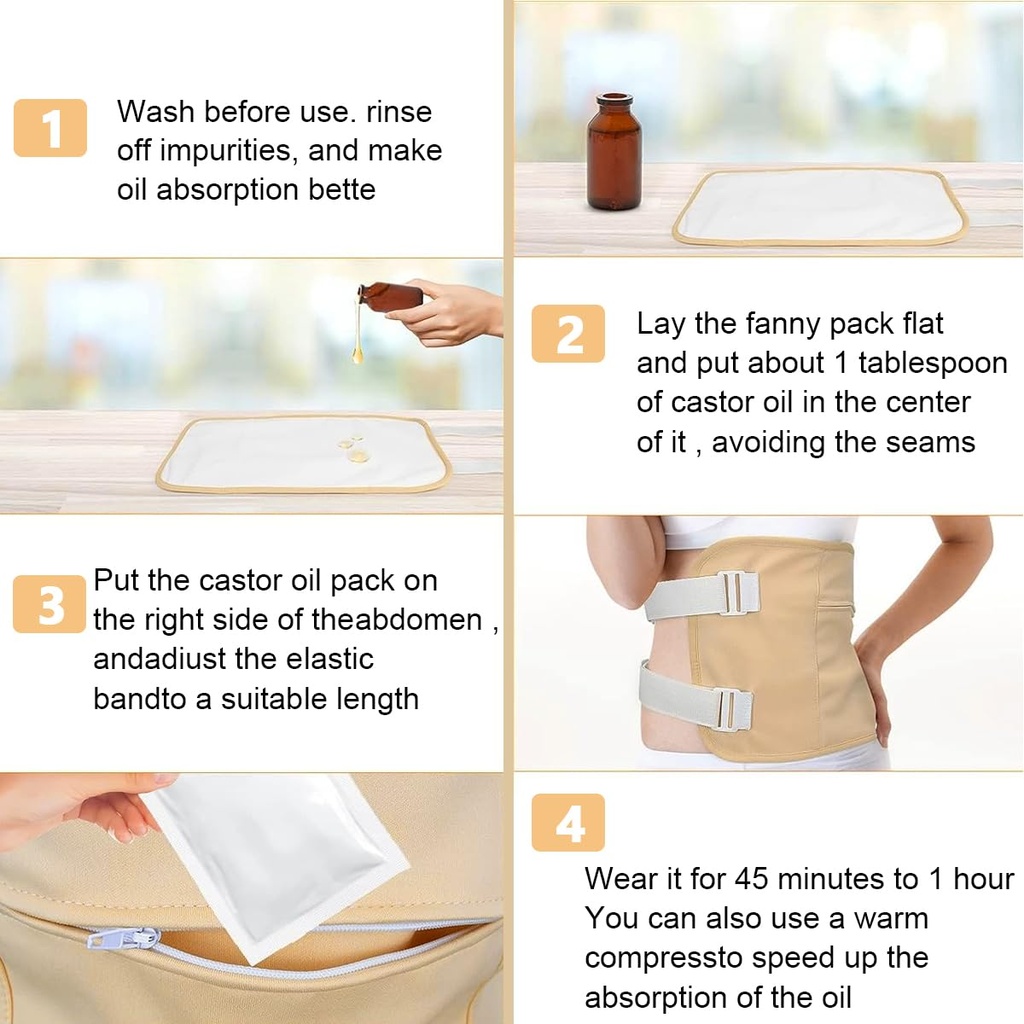 1

Wash before use. rinse off impurities, and make oil absorption bette

2

Lay the fanny pack flat and put about 1 tablespoon of castor oil in the center of it , avoiding the seams

3

Put the castor oil pack on the right side of theabdomen , andadiust the elastic bandto a suitable length

4

Wear it for 45 minutes to 1 hour You can also use a warm compressto speed up the absorption of the oil