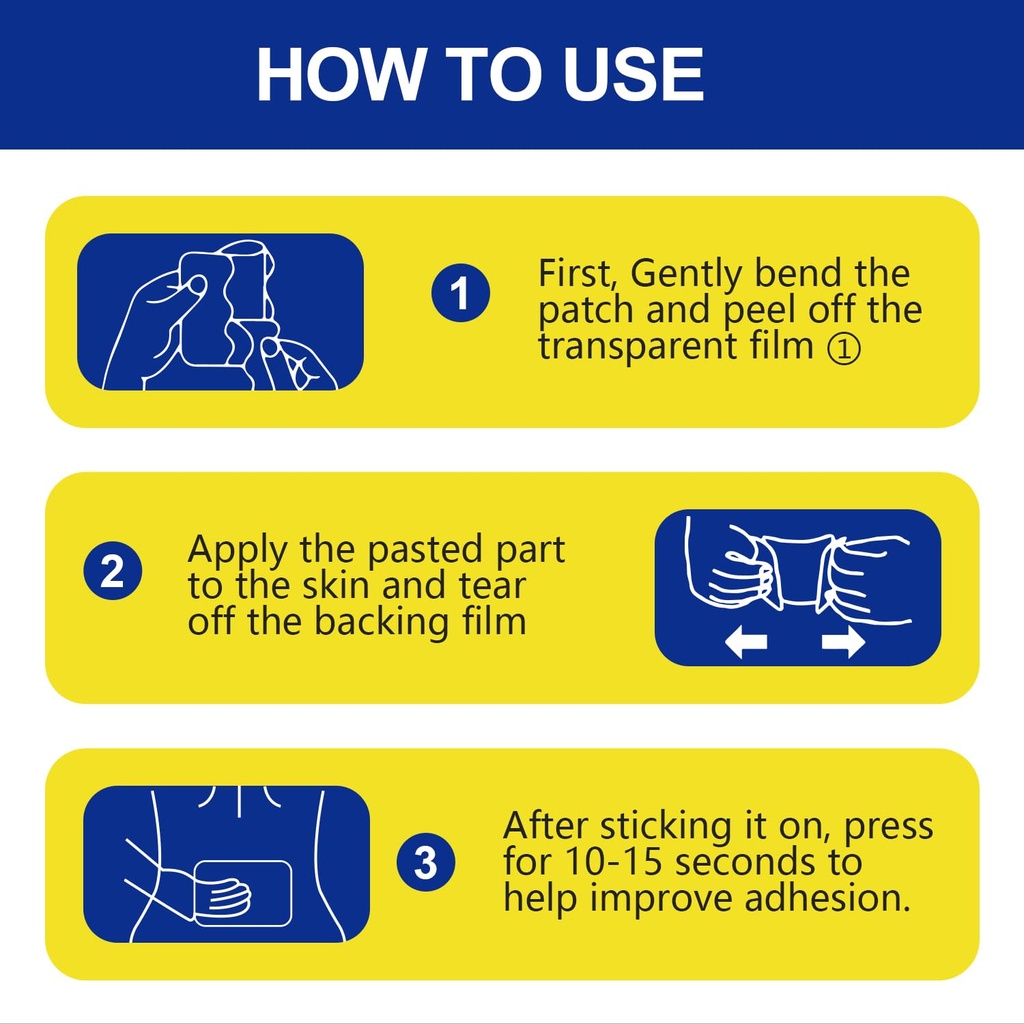 HOW TO USE

1 First, Gently bend the patch and peel off the transparent film ①

2 Apply the pasted part to the skin and tear off the backing film

3 After sticking it on, press for 10-15 seconds to help improve adhesion.