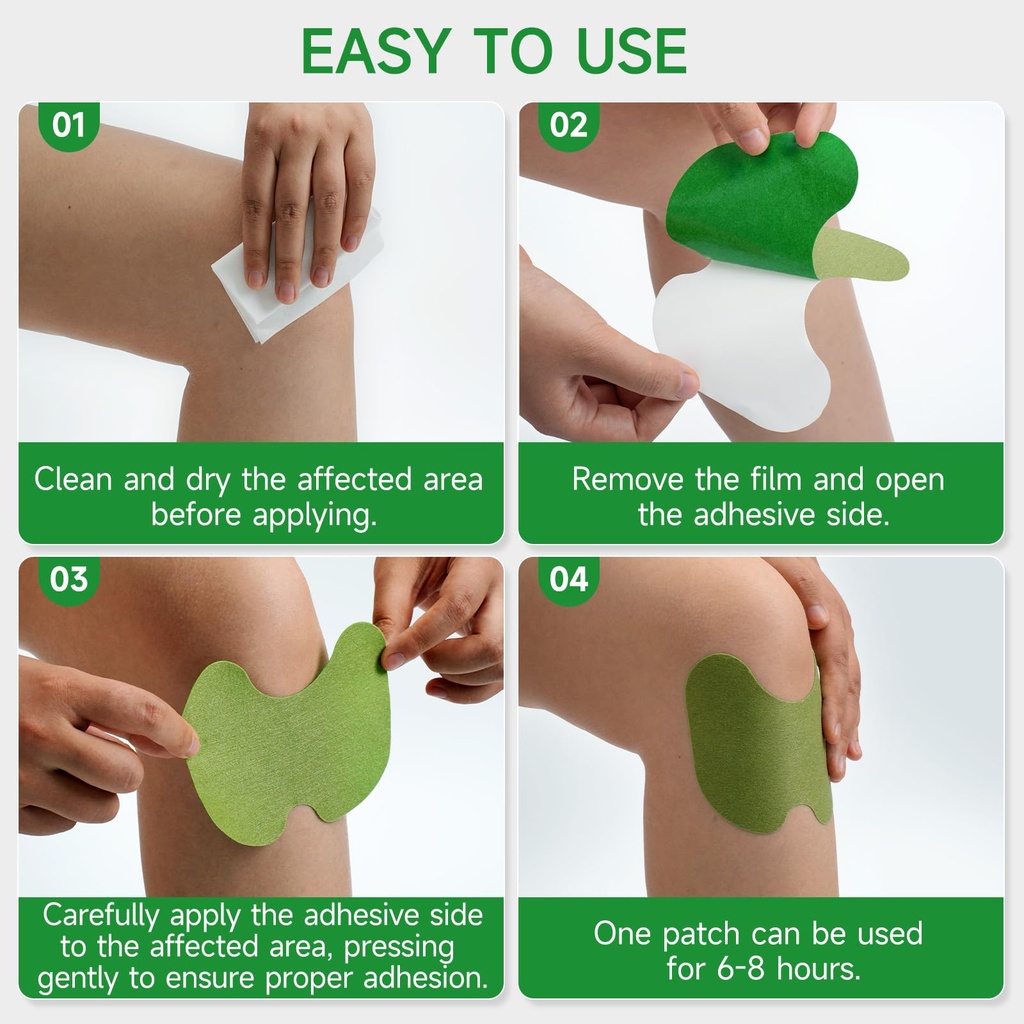 EASY TO USE

01

Clean and dry the affected area before applying.

02

Remove the film and open the adhesive side.

03

Carefully apply the adhesive side to the affected area, pressing gently to ensure proper adhesion.

04

One patch can be used for 6-8 hours.