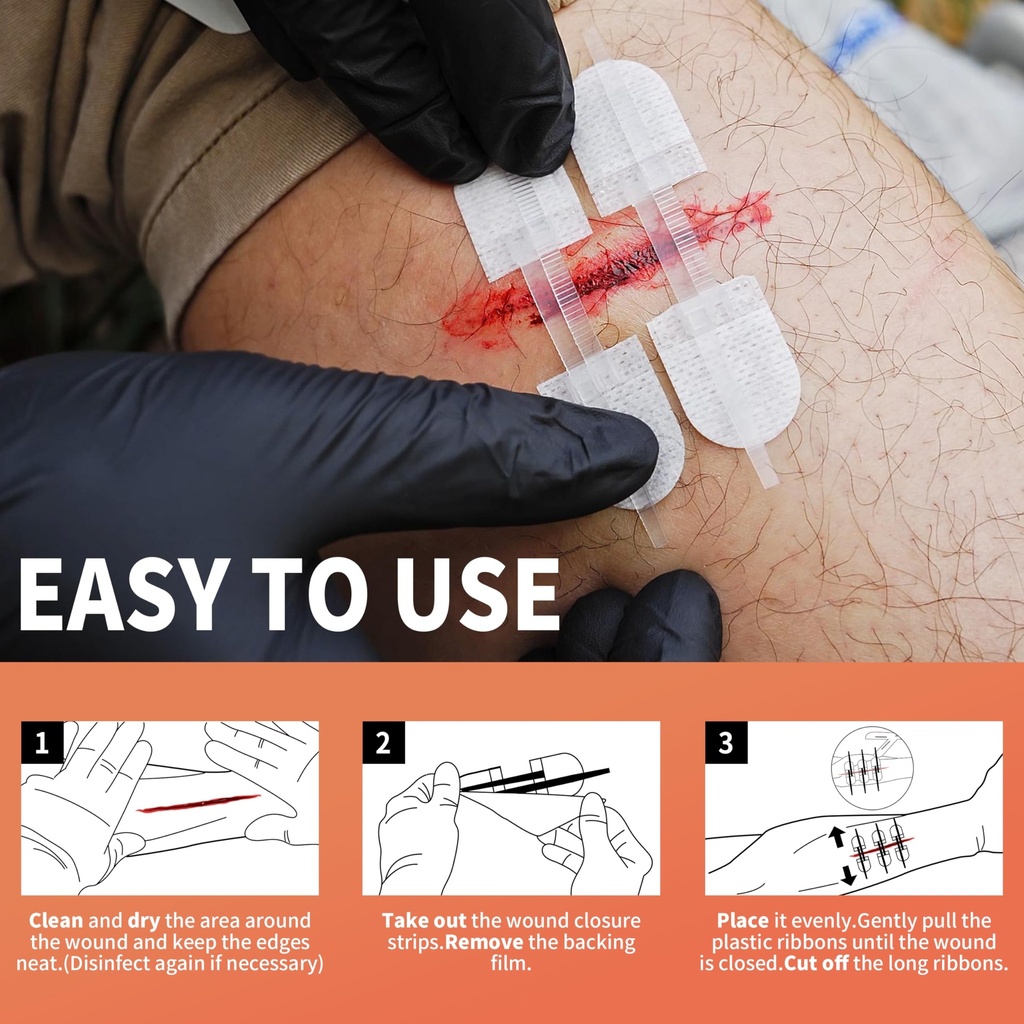 EASY TO USE

1

Clean and dry the area around the wound and keep the edges neat.(Disinfect again if necessary)

2

Take out the wound closure strips.Remove the backing film.

3

Place it evenly.Gently pull the plastic ribbons until the wound is closed.Cut off the long ribbons.