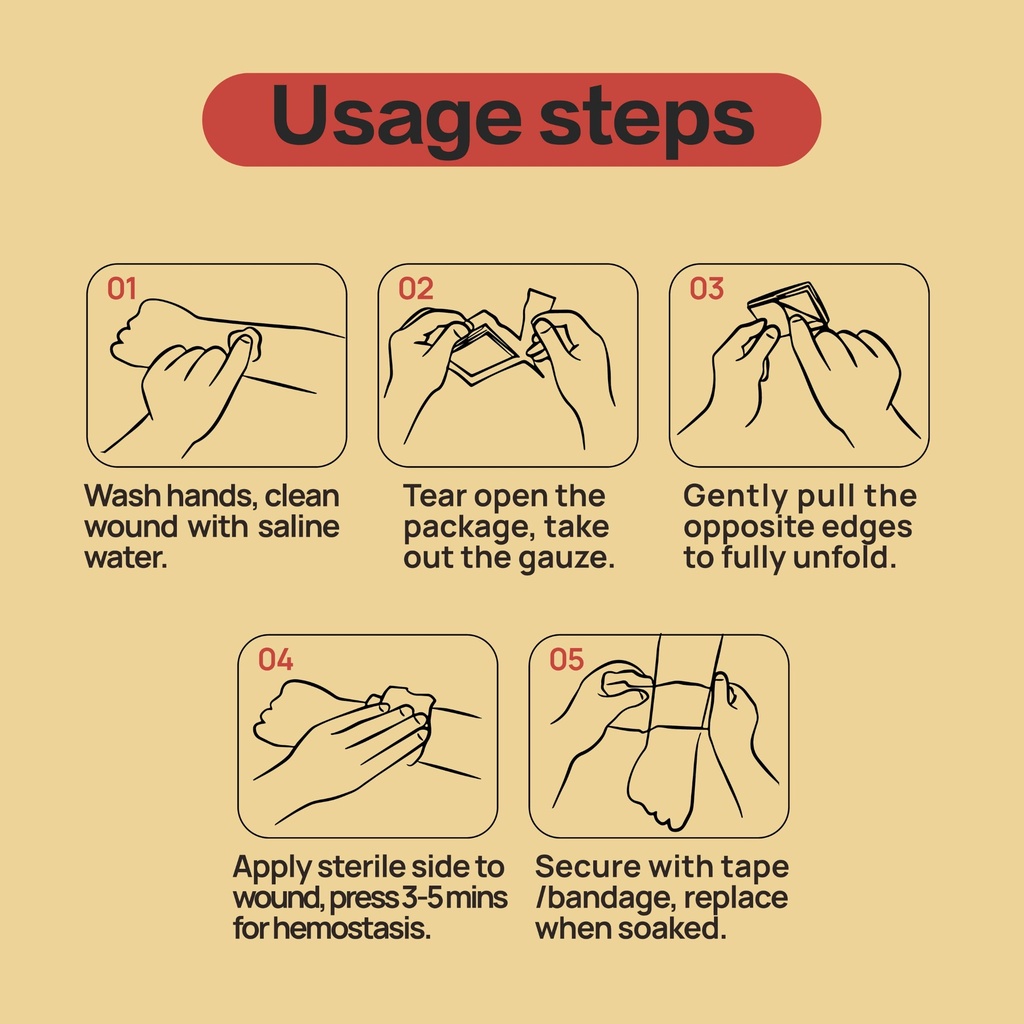 Usage steps

01

Wash hands, clean wound with saline water.

02

Tear open the package, take out the gauze.

03

Gently pull the opposite edges to fully unfold.

04

Apply sterile side to wound, press 3-5 mins for hemostasis.

05

Secure with tape /bandage, replace when soaked.