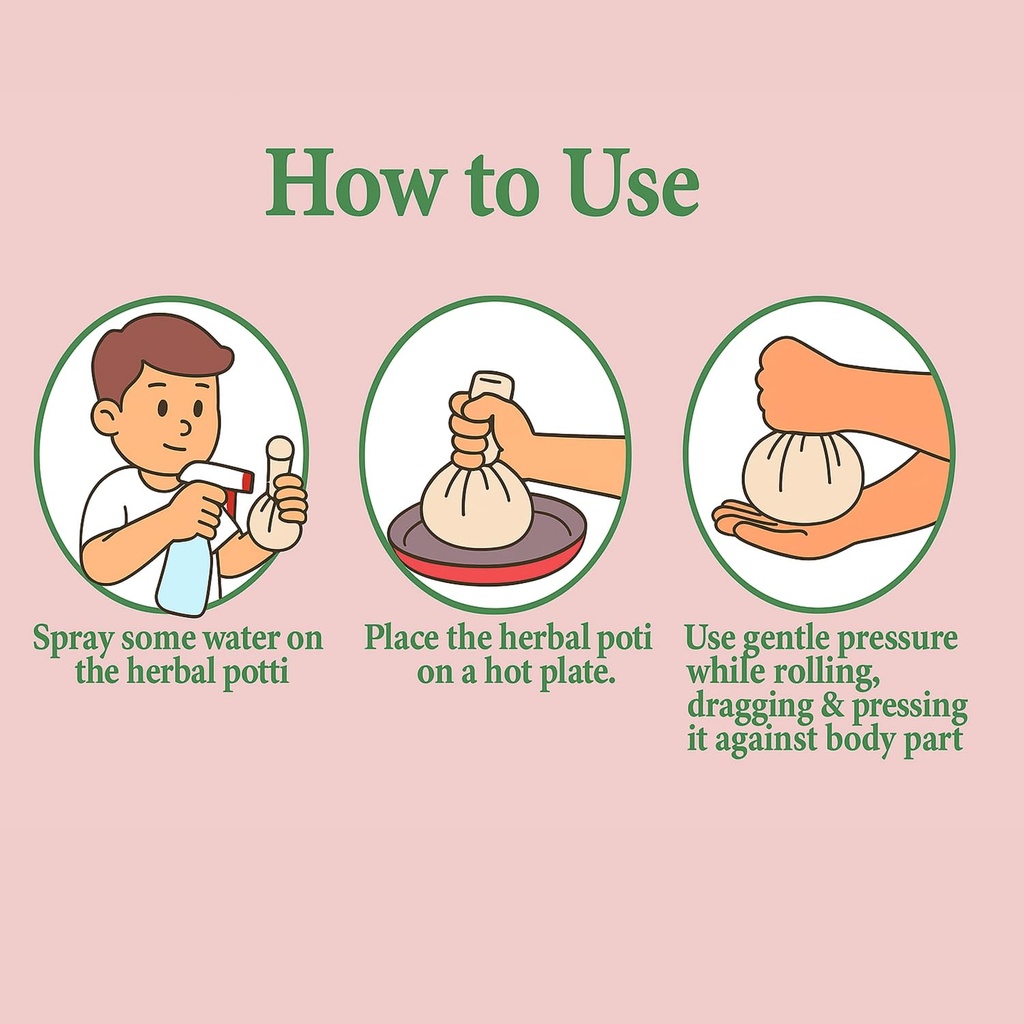 How to Use

Spray some water on the herbal potti

Place the herbal poti on a hot plate.

Use gentle pressure while rolling, dragging & pressing it against body part