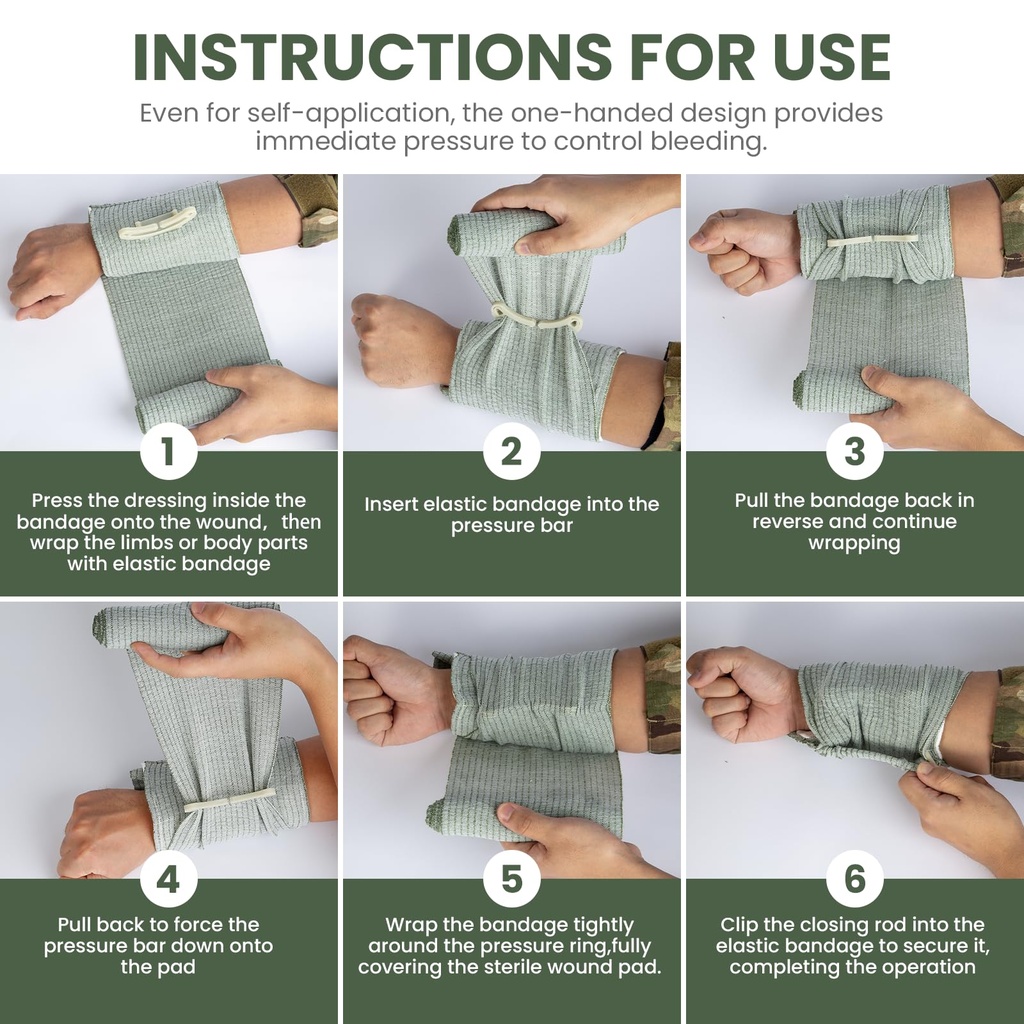 INSTRUCTIONS FOR USE

Even for self-application, the one-handed design provides immediate pressure to control bleeding.

1

Press the dressing inside the bandage onto the wound，then wrap the limbs or body parts with elastic bandage

2

Insert elastic bandage into the pressure bar

3

Pull the bandage back in reverse and continue wrapping

4

Pull back to force the pressure bar down onto the pad

5

Wrap the bandage tightly around the pressure ring,fully covering the sterile wound pad.

6

Clip the closing rod into the elastic bandage to secure it, completing the operation