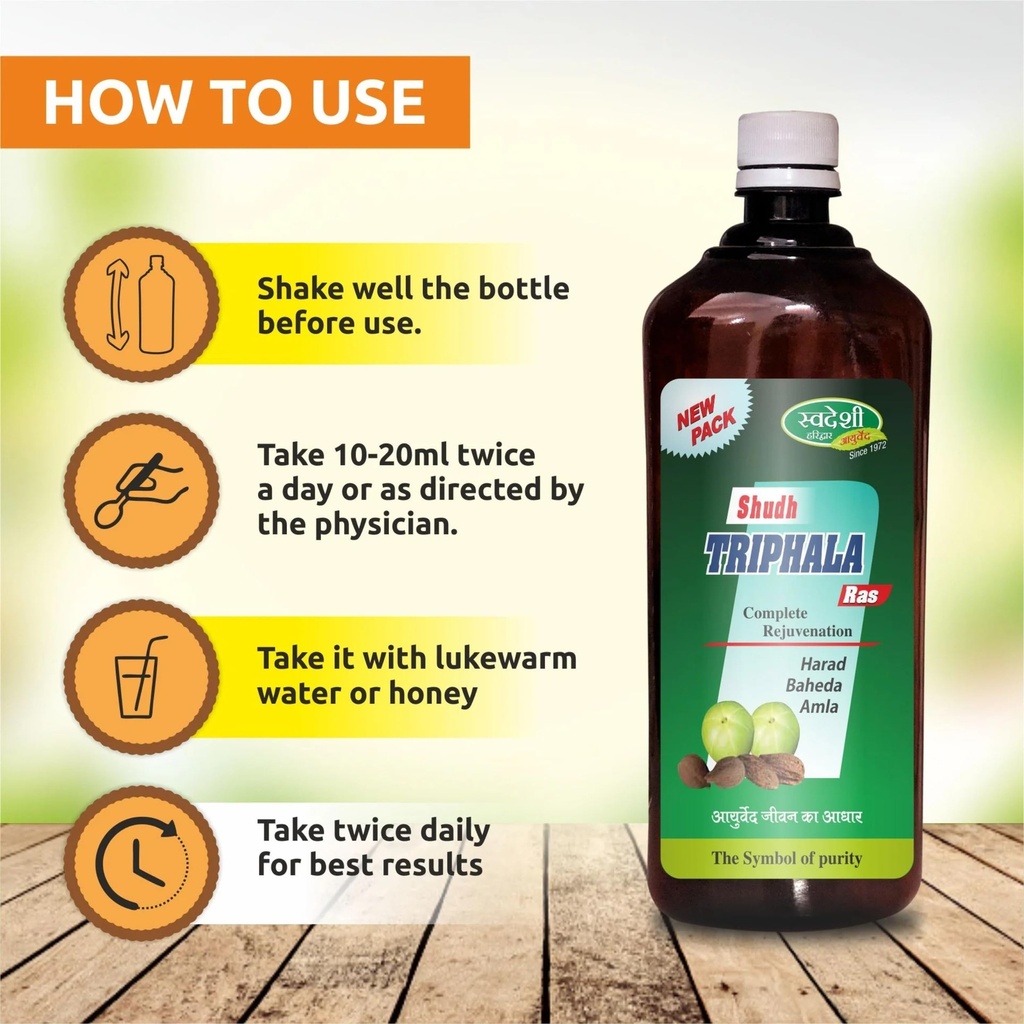 HOW TO USE

Shake well the bottle before use.

Take 10-20ml twice a day or as directed by the physician.

Take it with lukewarm water or honey

Take twice daily for best results

NEW PACK

स्वदेशी हरिद्वार आयुर्वेद
Since 1972

Shudh
TRIPHALA
Ras

Complete Rejuvenation

Harad
Baheda
Amla

आयुर्वेद जीवन का आधार

The Symbol of purity