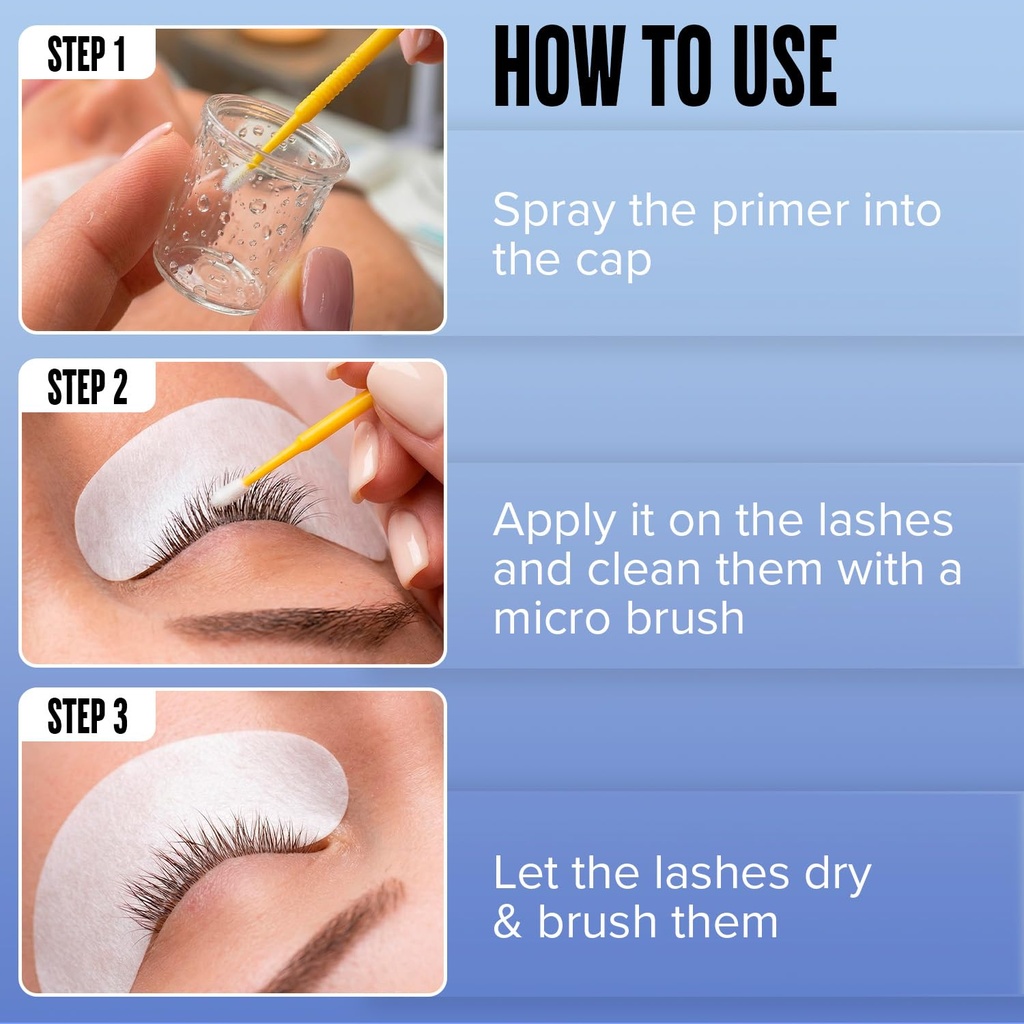 HOW TO USE

STEP 1

Spray the primer into the cap

STEP 2

Apply it on the lashes and clean them with a micro brush

STEP 3

Let the lashes dry & brush them