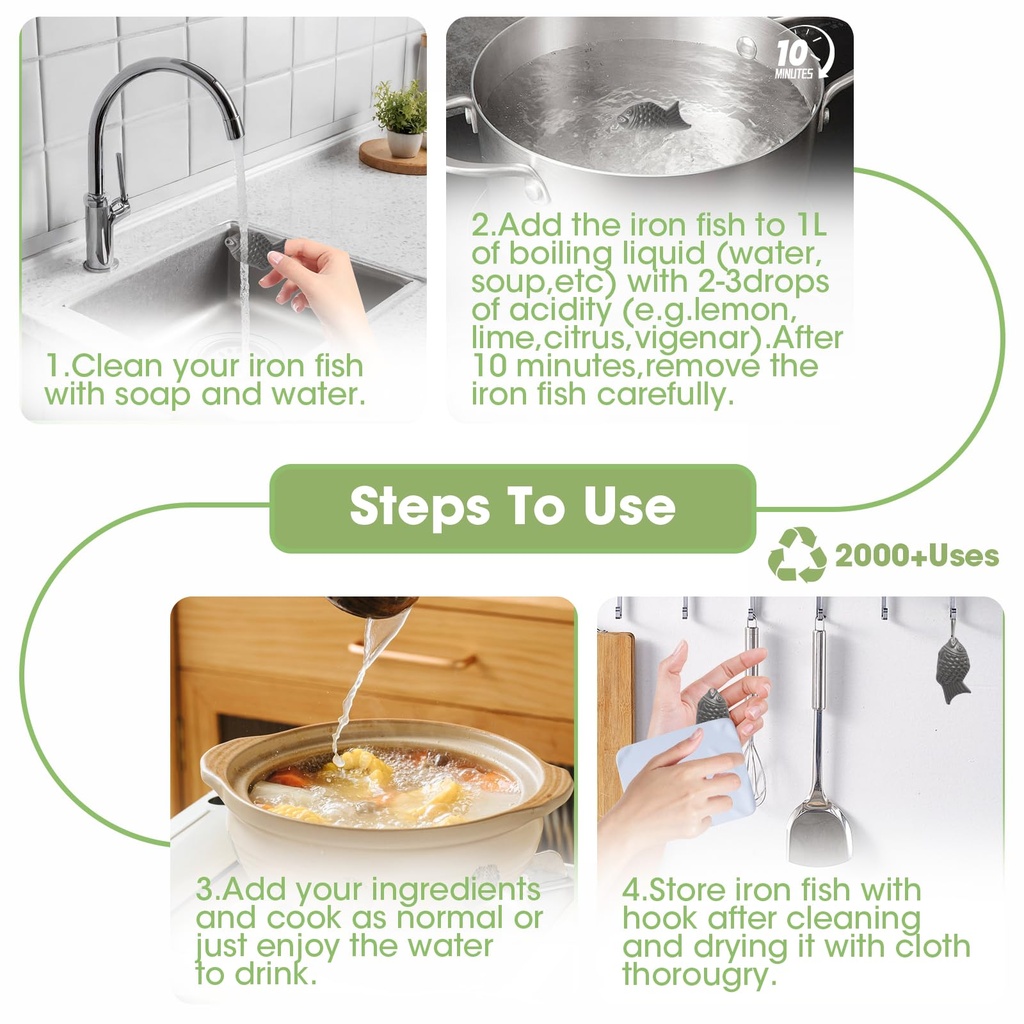 1.Clean your iron fish with soap and water.

10 MINUTES

2.Add the iron fish to 1L of boiling liquid (water, soup,etc) with 2-3drops of acidity (e.g.lemon, lime,citrus,vigenar).After 10 minutes,remove the iron fish carefully.

Steps To Use

2000+Uses

3.Add your ingredients and cook as normal or just enjoy the water to drink.

4.Store iron fish with hook after cleaning and drying it with cloth thorougry.