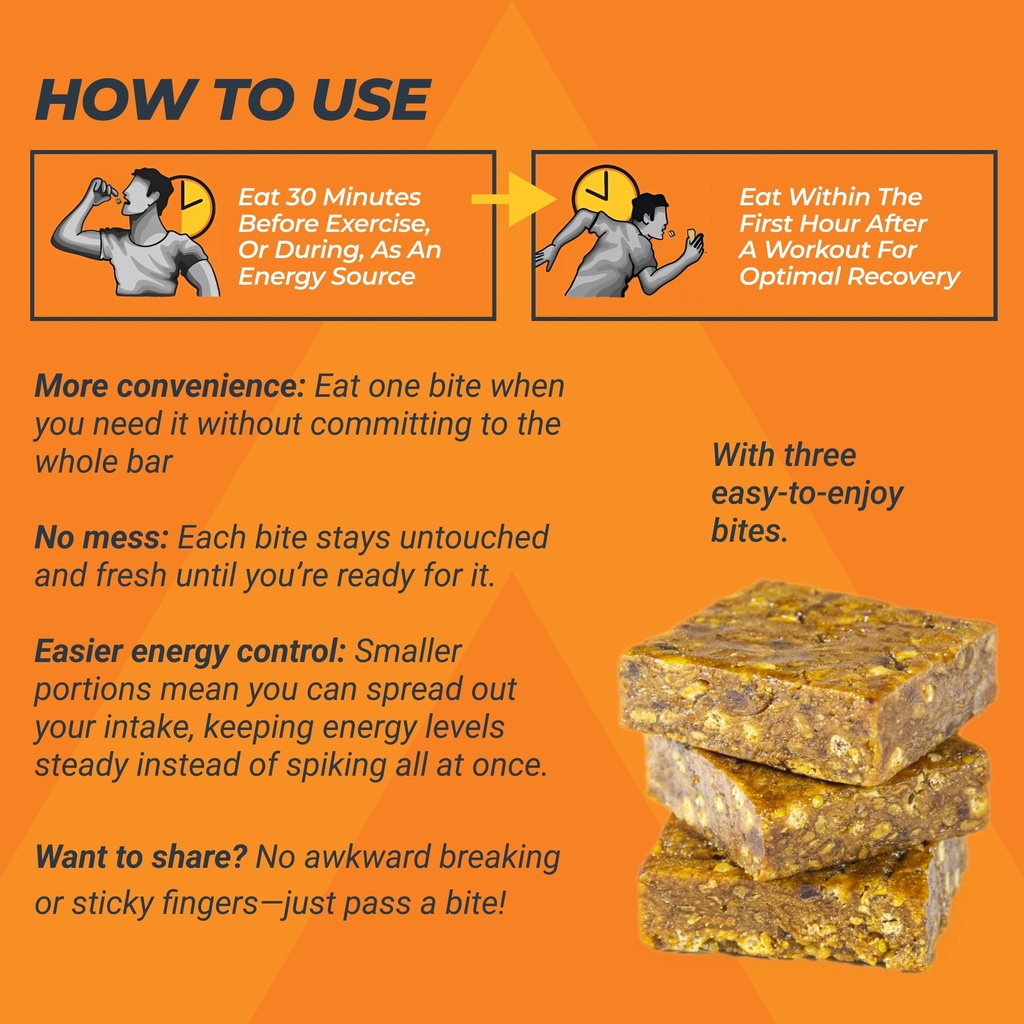 HOW TO USE

Eat 30 Minutes Before Exercise, Or During, As An Energy Source

Eat Within The First Hour After A Workout For Optimal Recovery

More convenience: Eat one bite when you need it without committing to the whole bar

No mess: Each bite stays untouched and fresh until you're ready for it.

Easier energy control: Smaller portions mean you can spread out your intake, keeping energy levels steady instead of spiking all at once.

Want to share? No awkward breaking or sticky fingers—just pass a bite!

With three easy-to-enjoy bites.