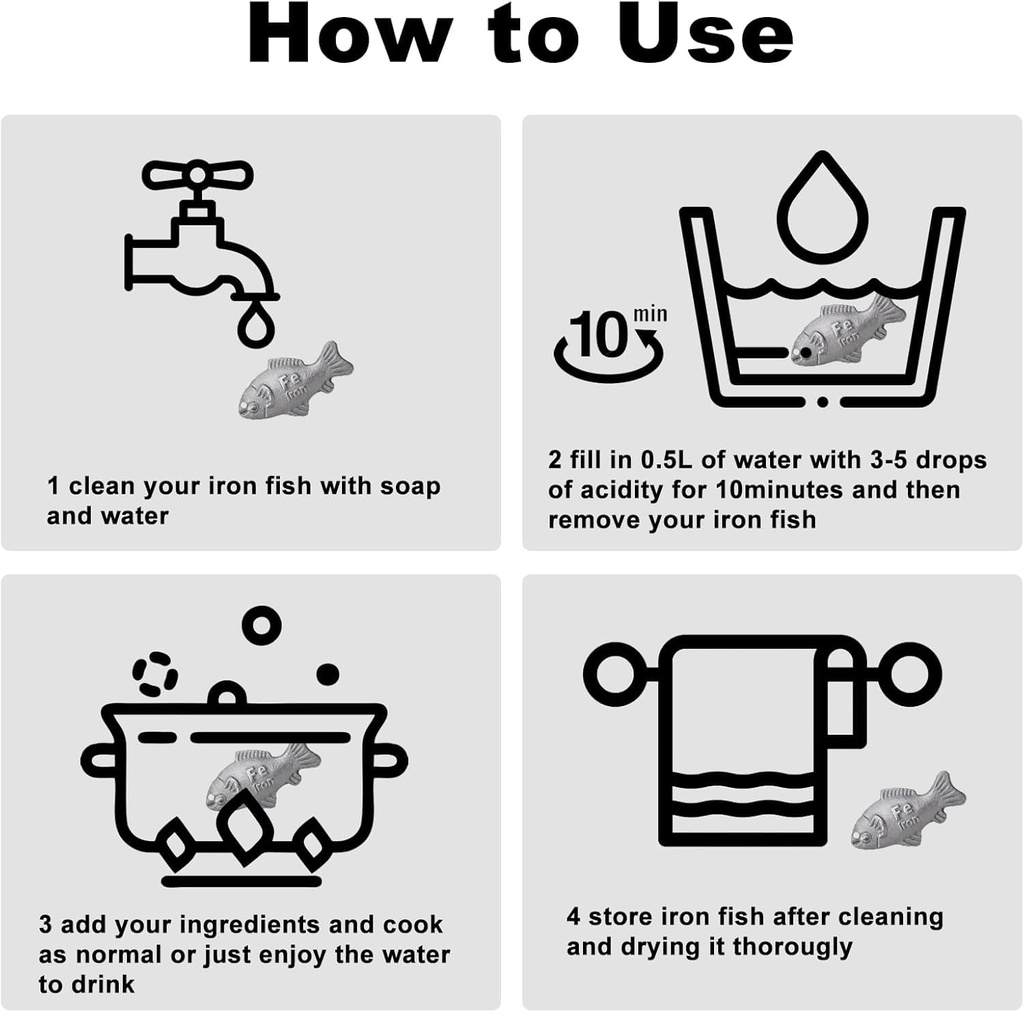 How to Use

Fe Iron

1 clean your iron fish with soap and water

10 min

Fe Iron

2 fill in 0.5L of water with 3-5 drops of acidity for 10minutes and then remove your iron fish

Fe Iron

3 add your ingredients and cook as normal or just enjoy the water to drink

Fe Iron

4 store iron fish after cleaning and drying it thorougly