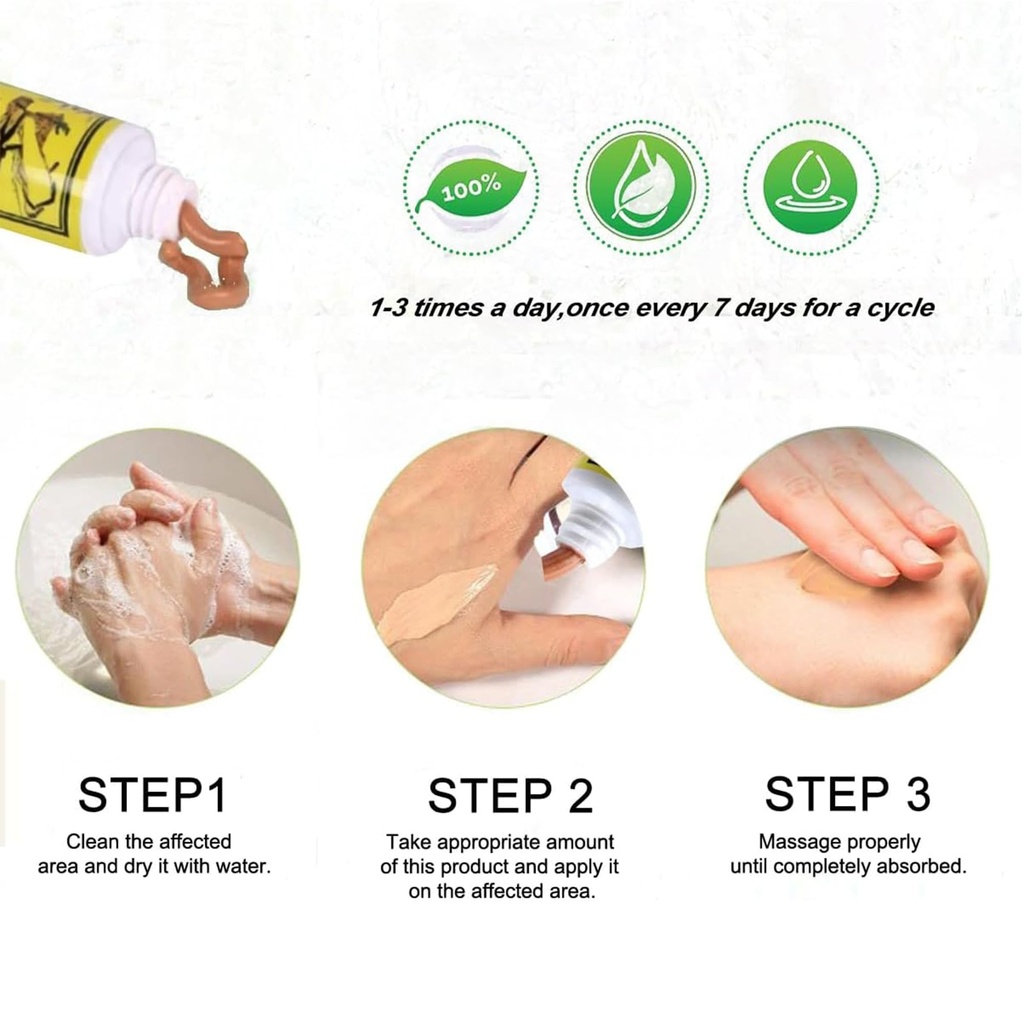 100%

1-3 times a day,once every 7 days for a cycle

STEP1
Clean the affected area and dry it with water.

STEP 2
Take appropriate amount of this product and apply it on the affected area.

STEP 3
Massage properly until completely absorbed.