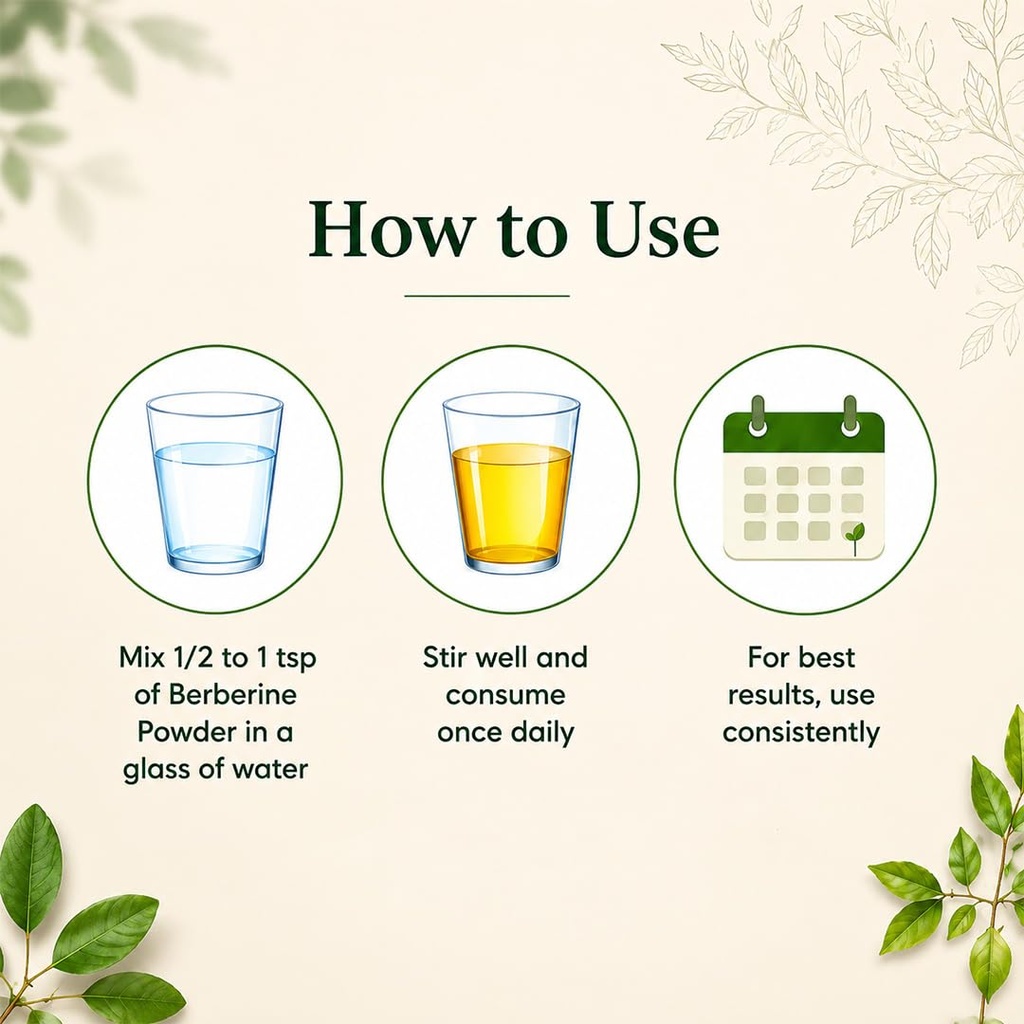 How to Use

Mix 1/2 to 1 tsp of Berberine Powder in a glass of water

Stir well and consume once daily

For best results, use consistently