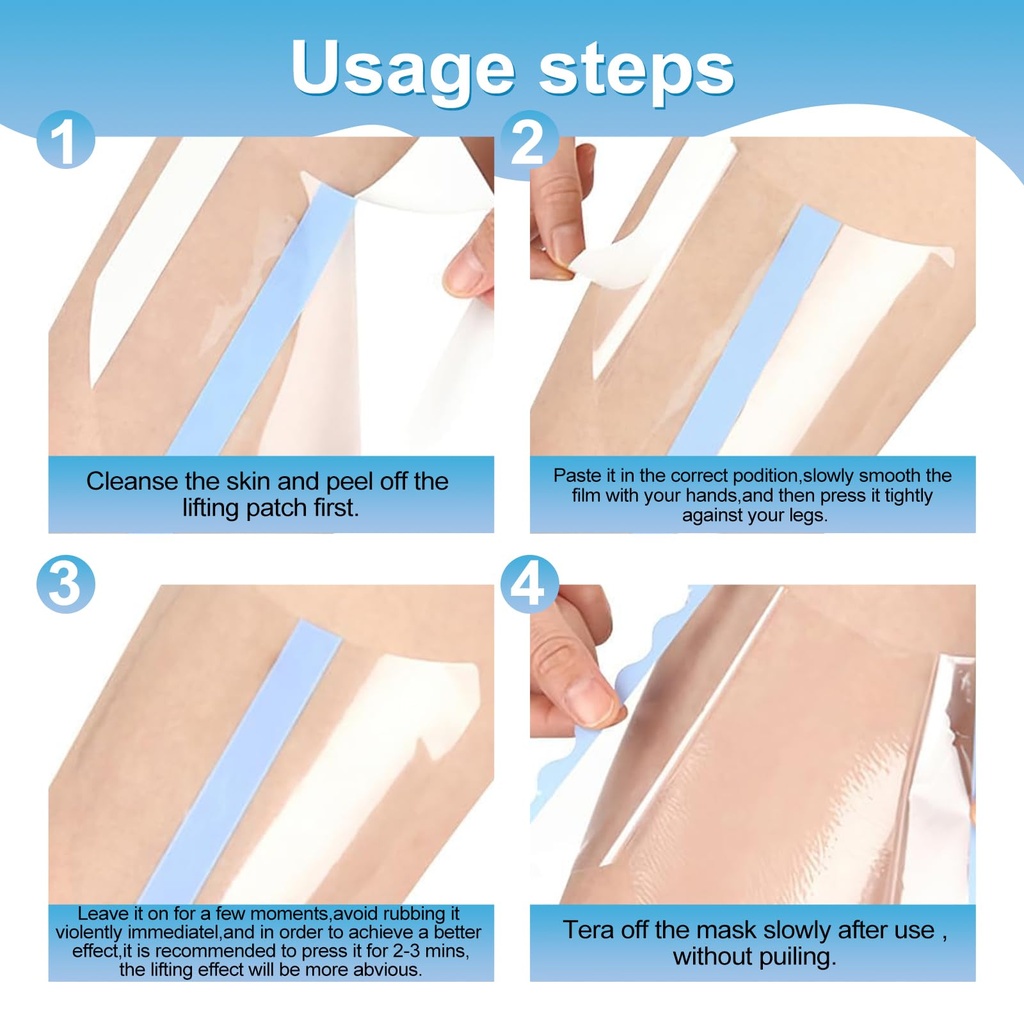 Usage steps

1

Cleanse the skin and peel off the lifting patch first.

2

Paste it in the correct podition,slowly smooth the film with your hands,and then press it tightly against your legs.

3

Leave it on for a few moments,avoid rubbing it violently immediatel,and in order to achieve a better effect,it is recommended to press it for 2-3 mins, the lifting effect will be more abvious.

4

Tera off the mask slowly after use , without puiling.