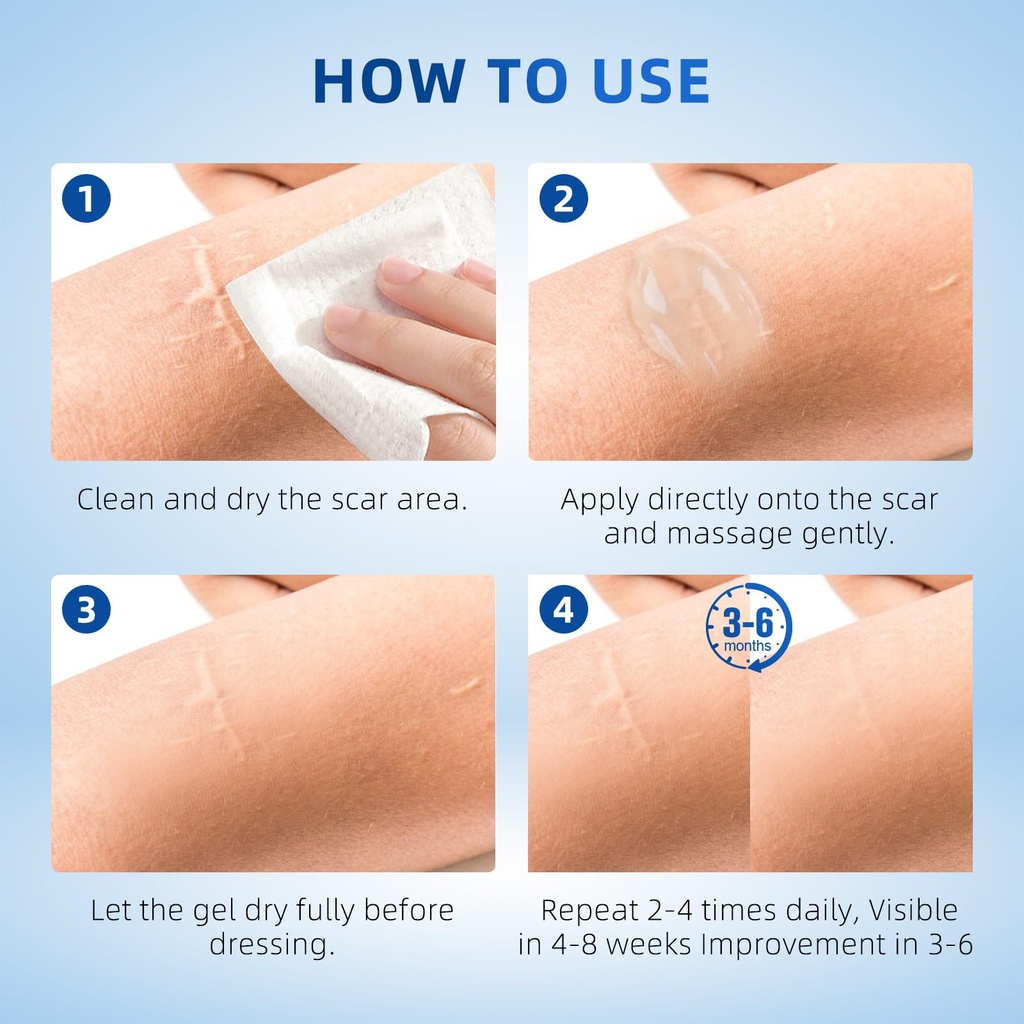 HOW TO USE

1

Clean and dry the scar area.

2

Apply directly onto the scar and massage gently.

3

Let the gel dry fully before dressing.

4

3-6 months

Repeat 2-4 times daily, Visible in 4-8 weeks Improvement in 3-6