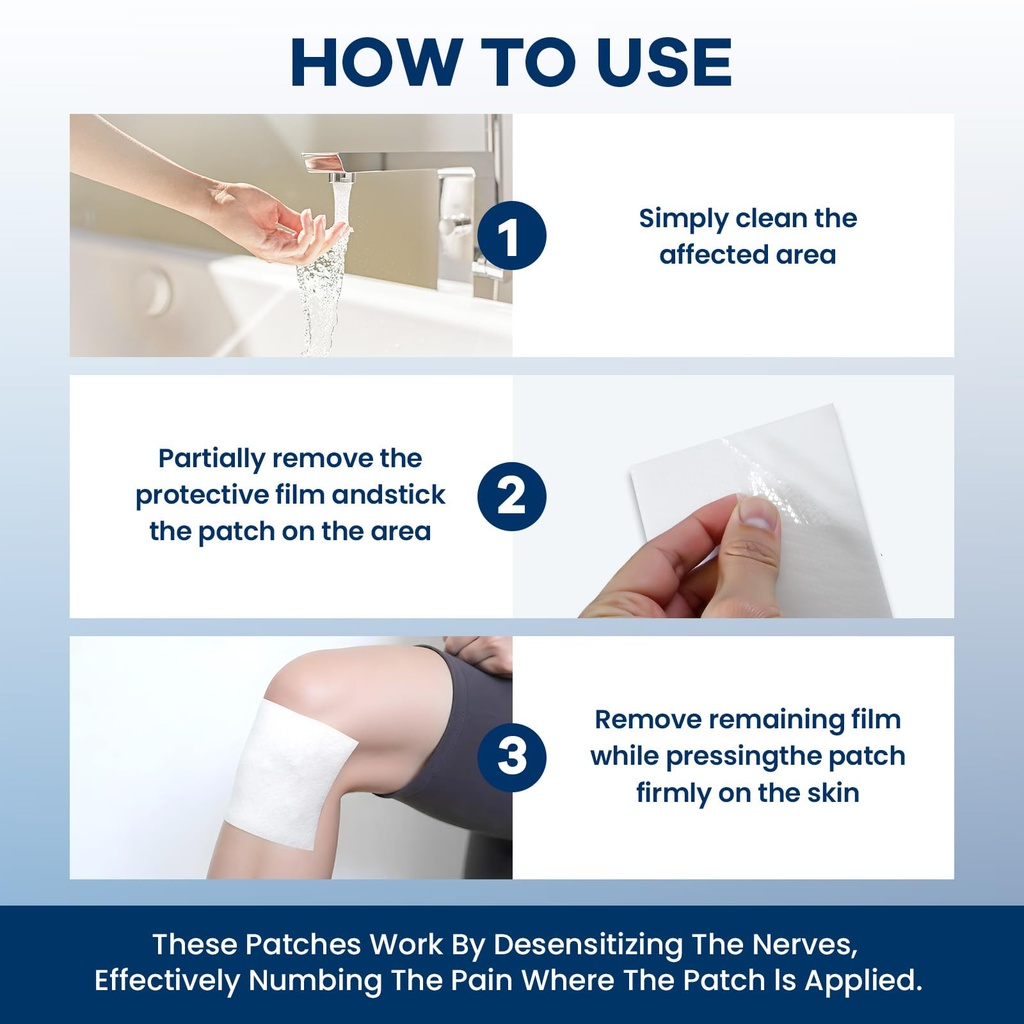 HOW TO USE

1

Simply clean the affected area

Partially remove the protective film andstick the patch on the area

2

3

Remove remaining film while pressingthe patch firmly on the skin

These Patches Work By Desensitizing The Nerves, Effectively Numbing The Pain Where The Patch Is Applied.